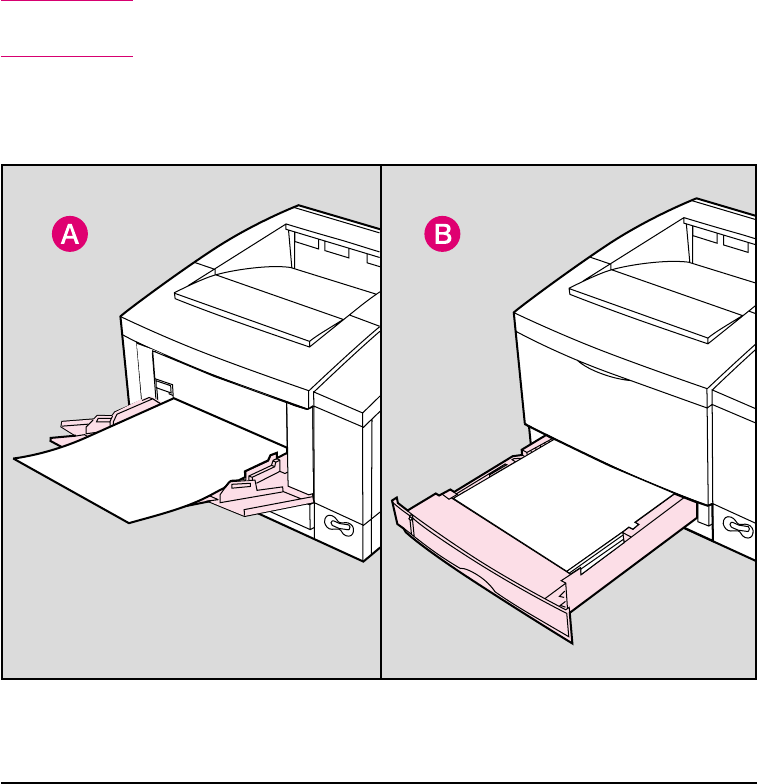 A

B