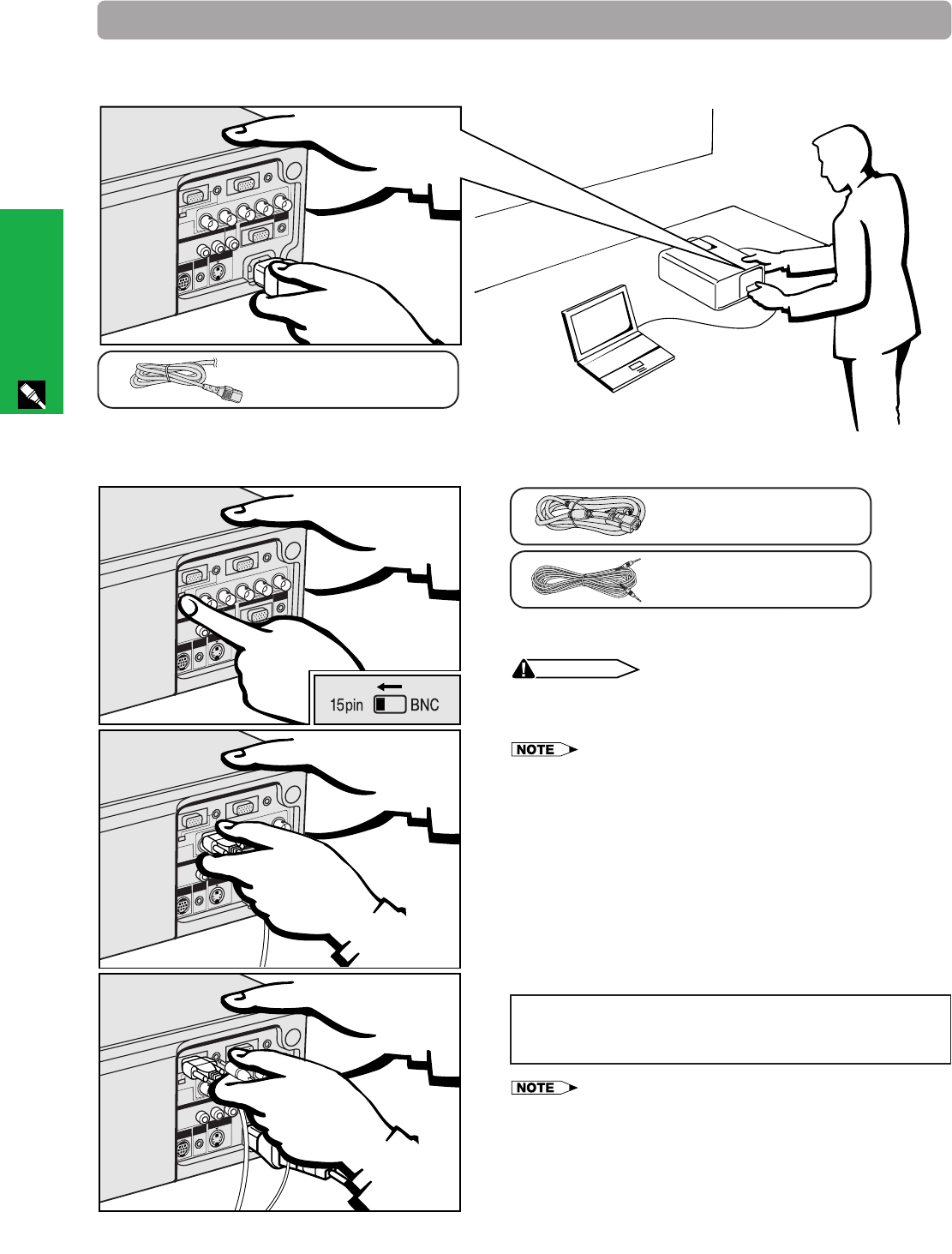 15pin BNC

NOTE

NOTE