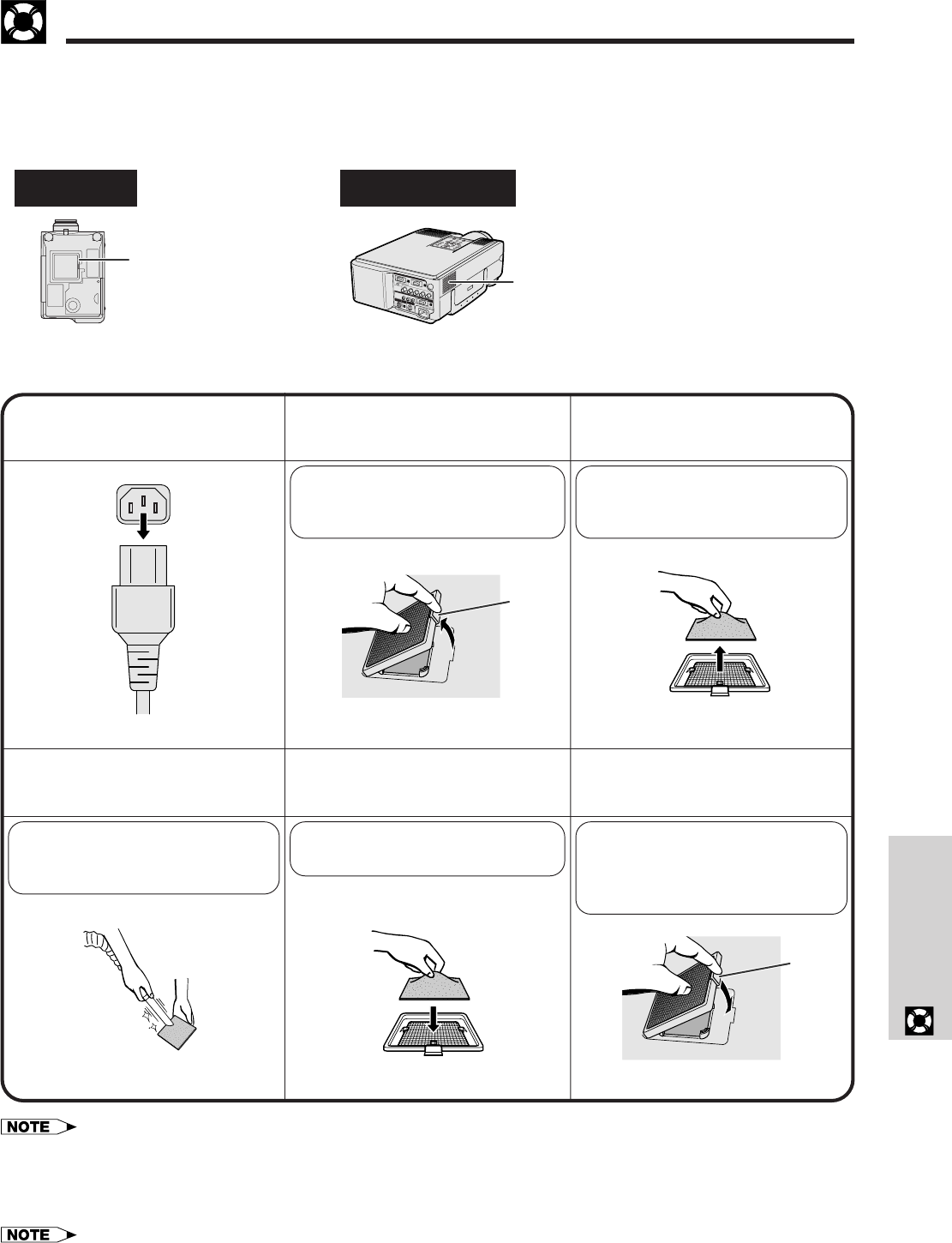 NOTE

NOTE