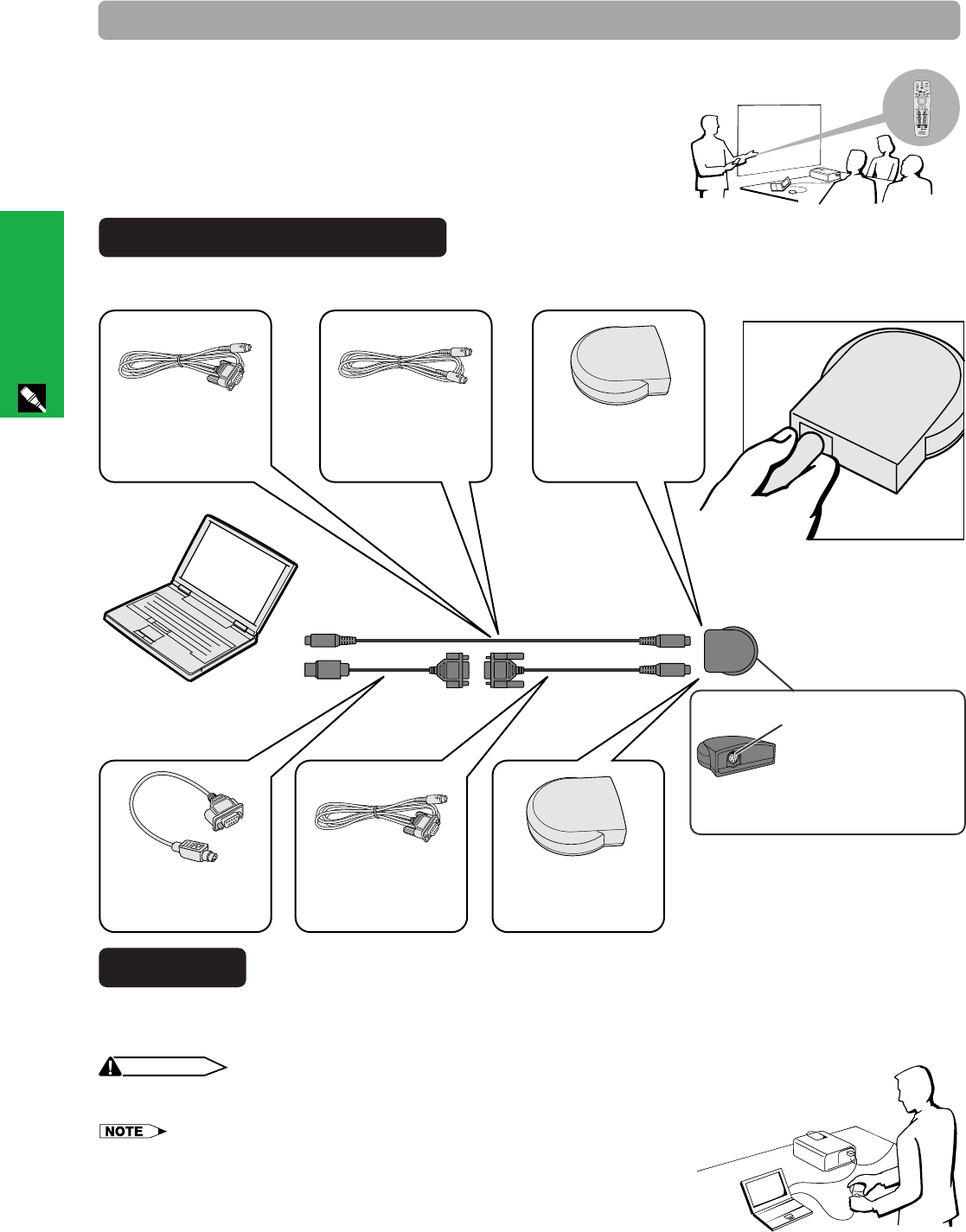 NOTE