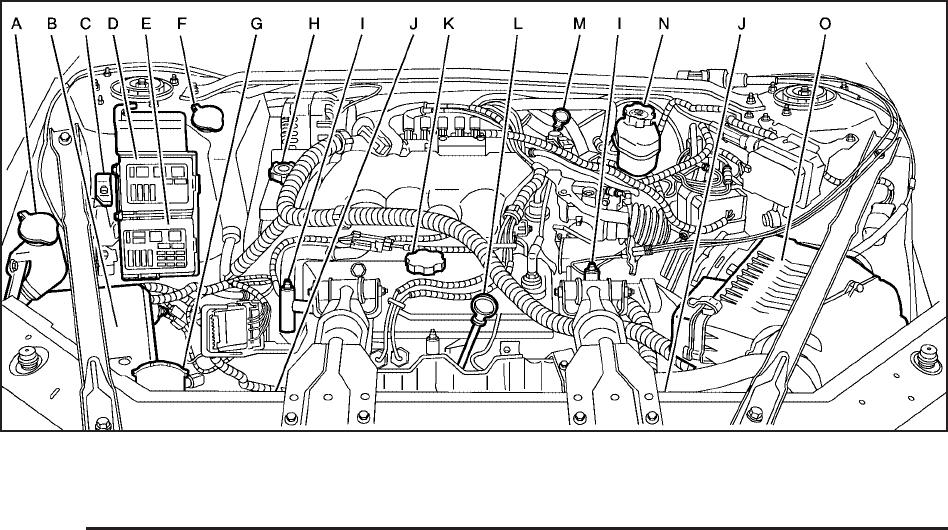 A B C D E F G H I J K L M I N J O