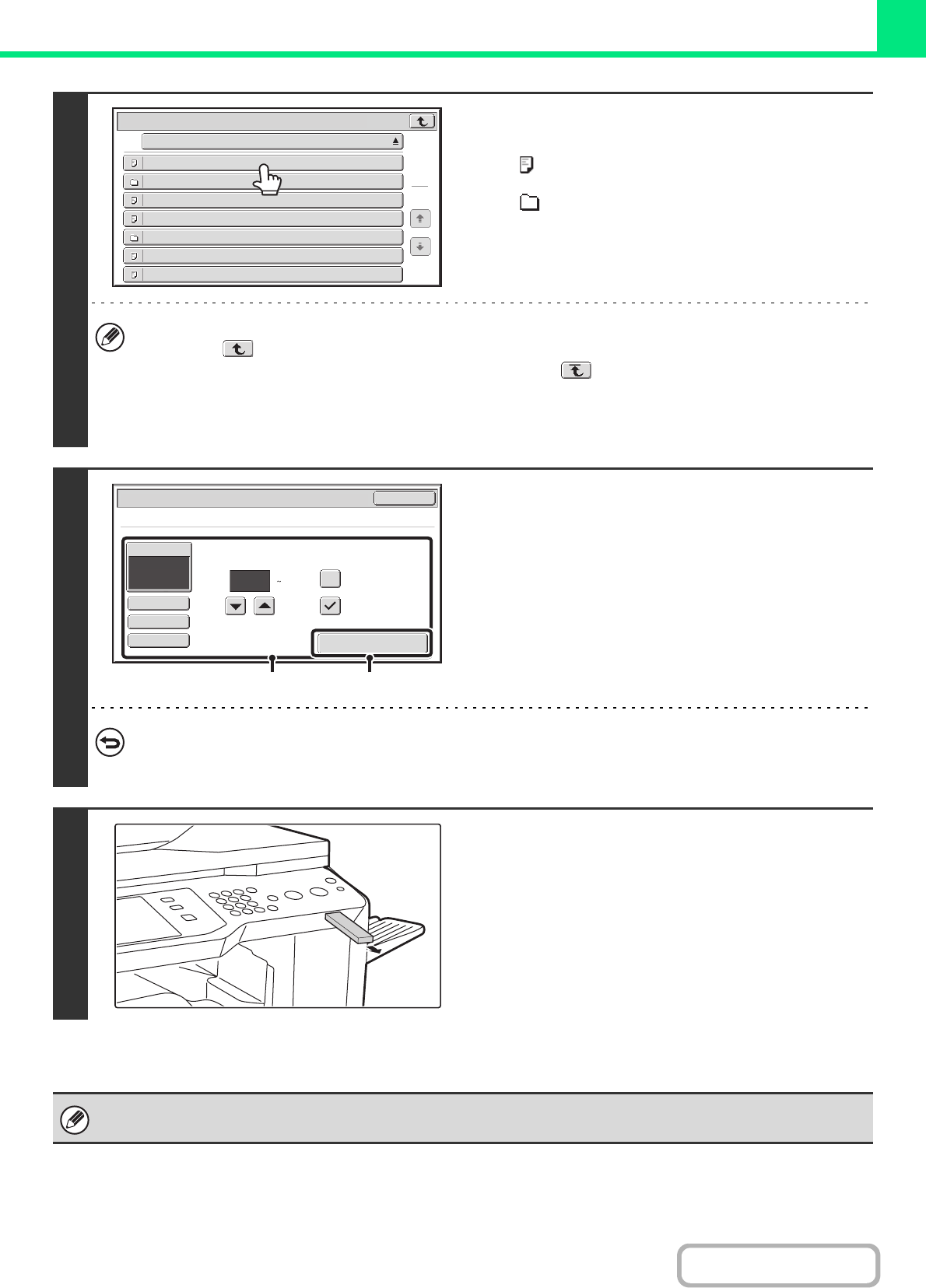 ~