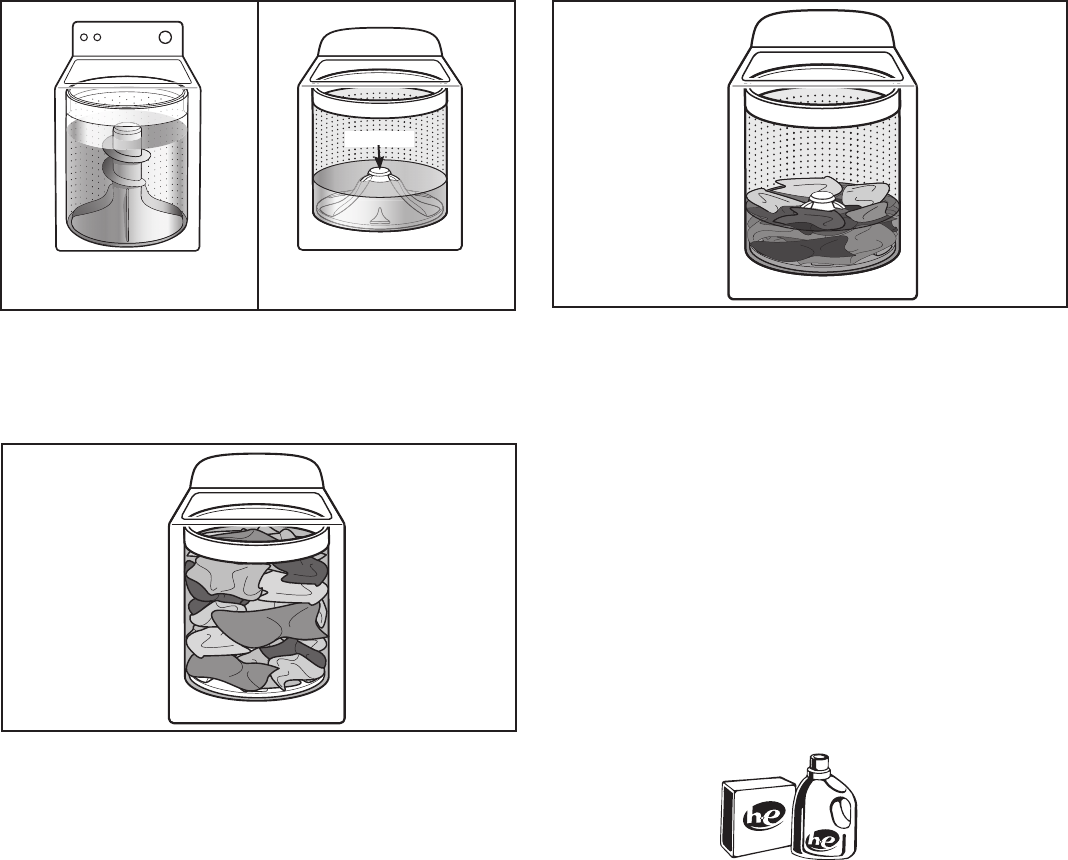 he

he