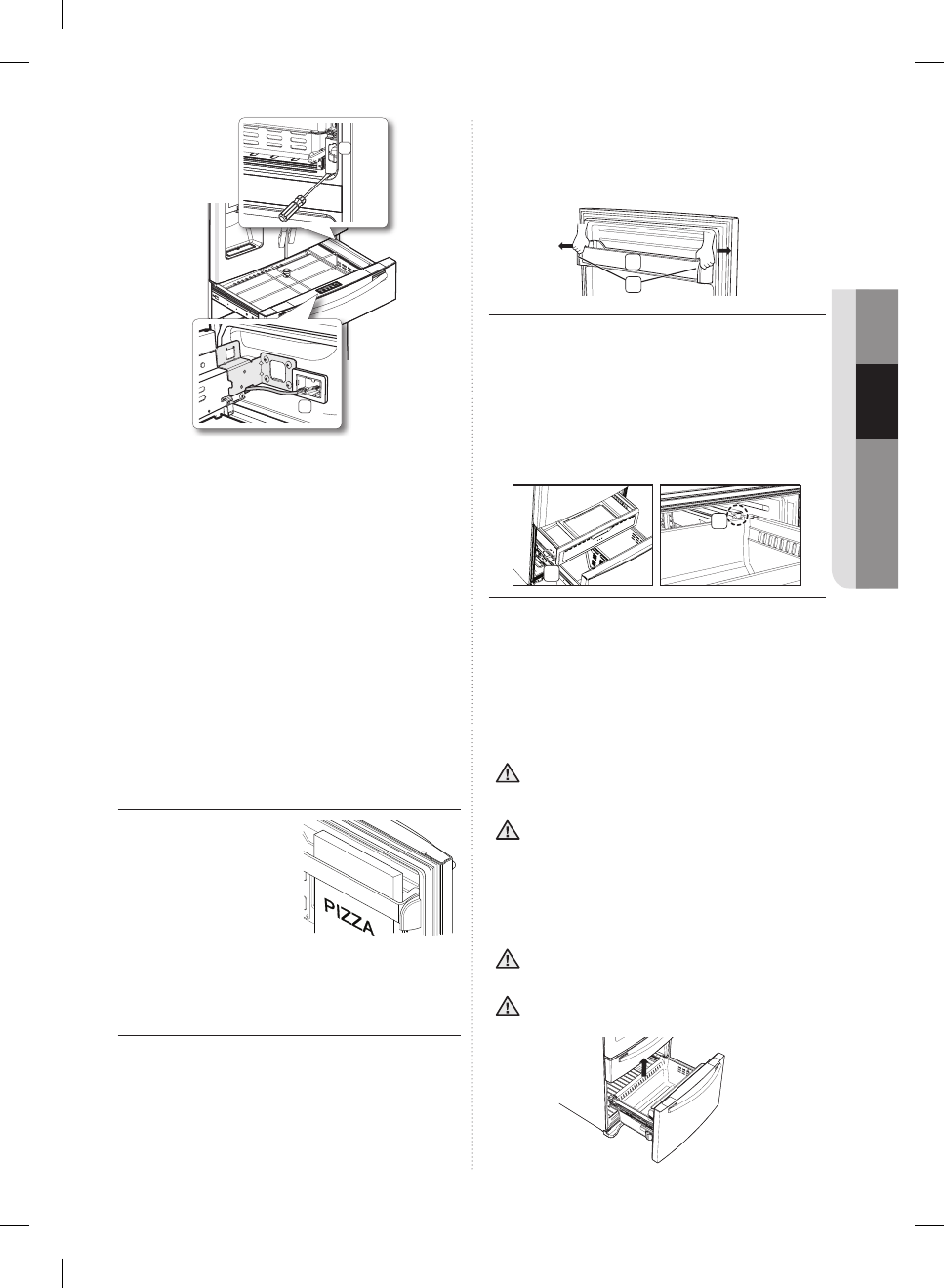 PIZZA