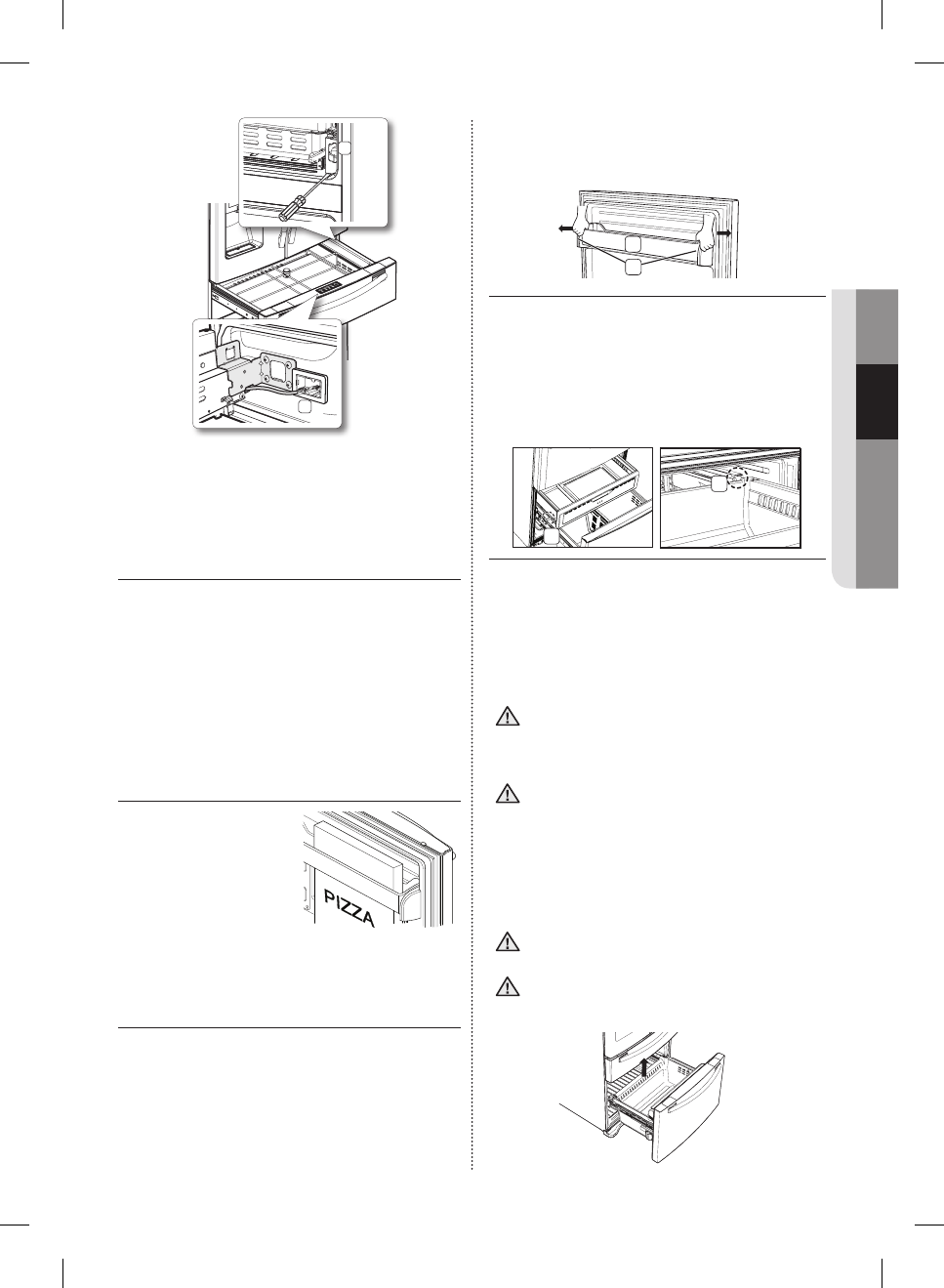 PIZZA