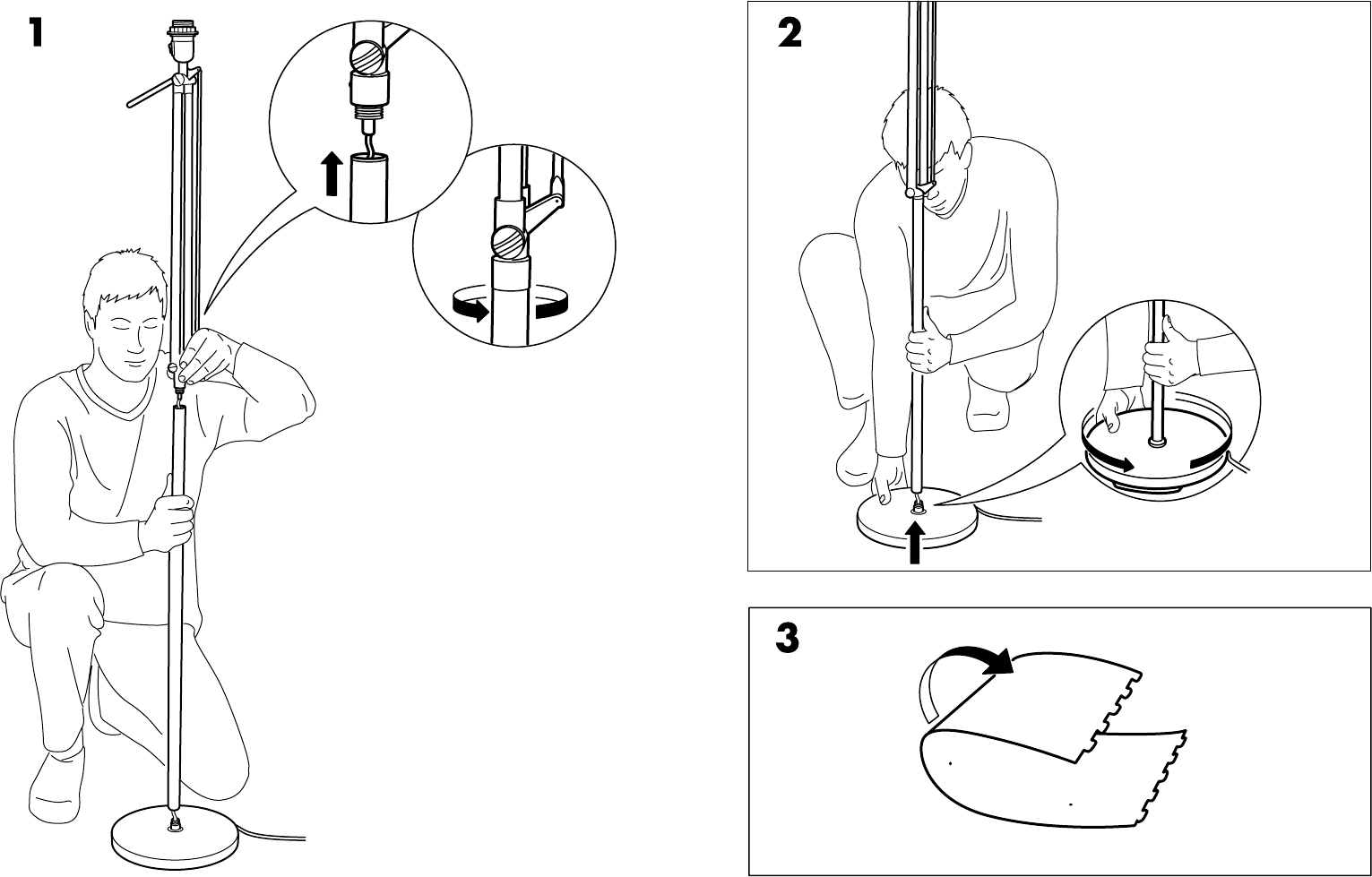 1

2

3