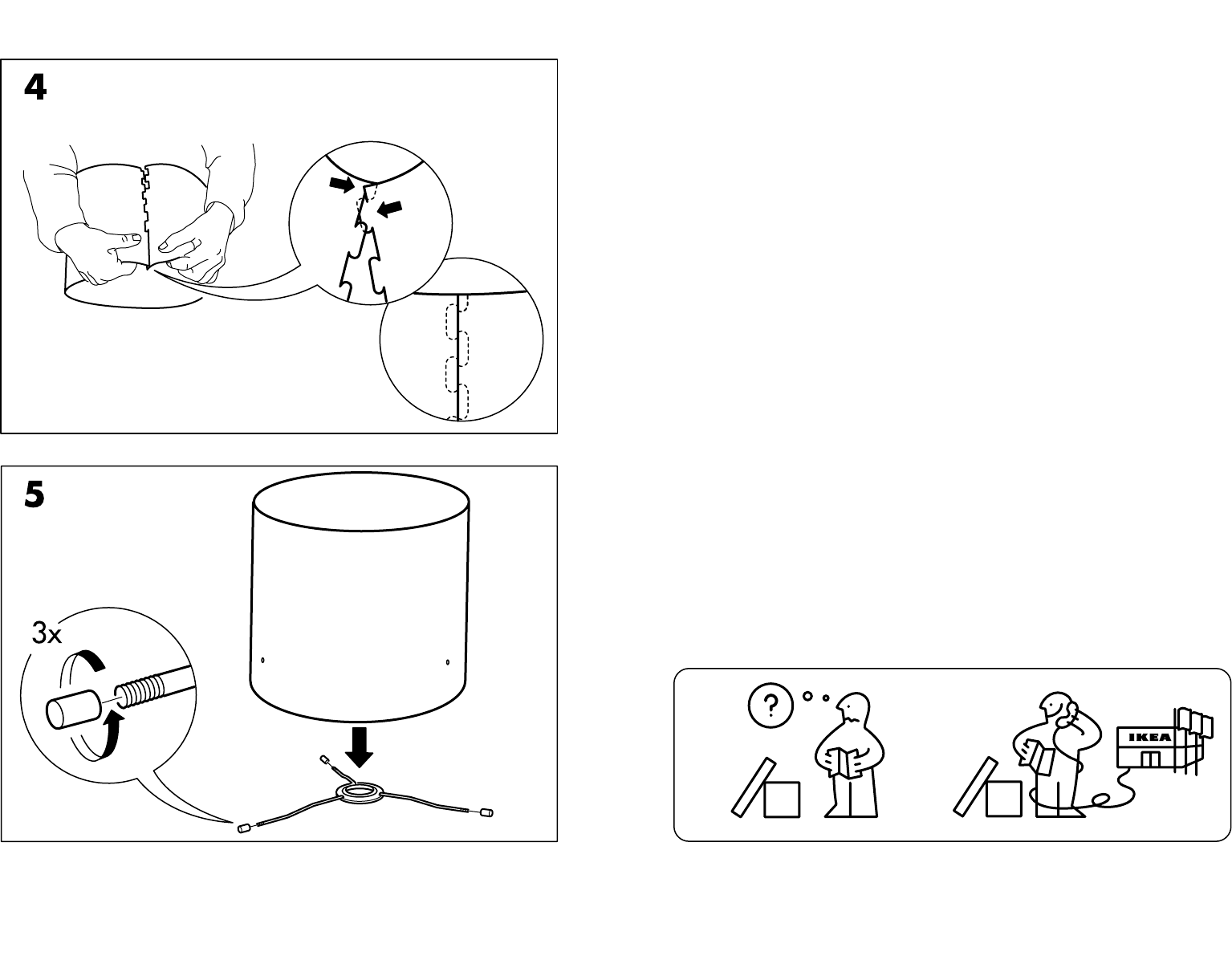 4

5

3x

?

IKEA