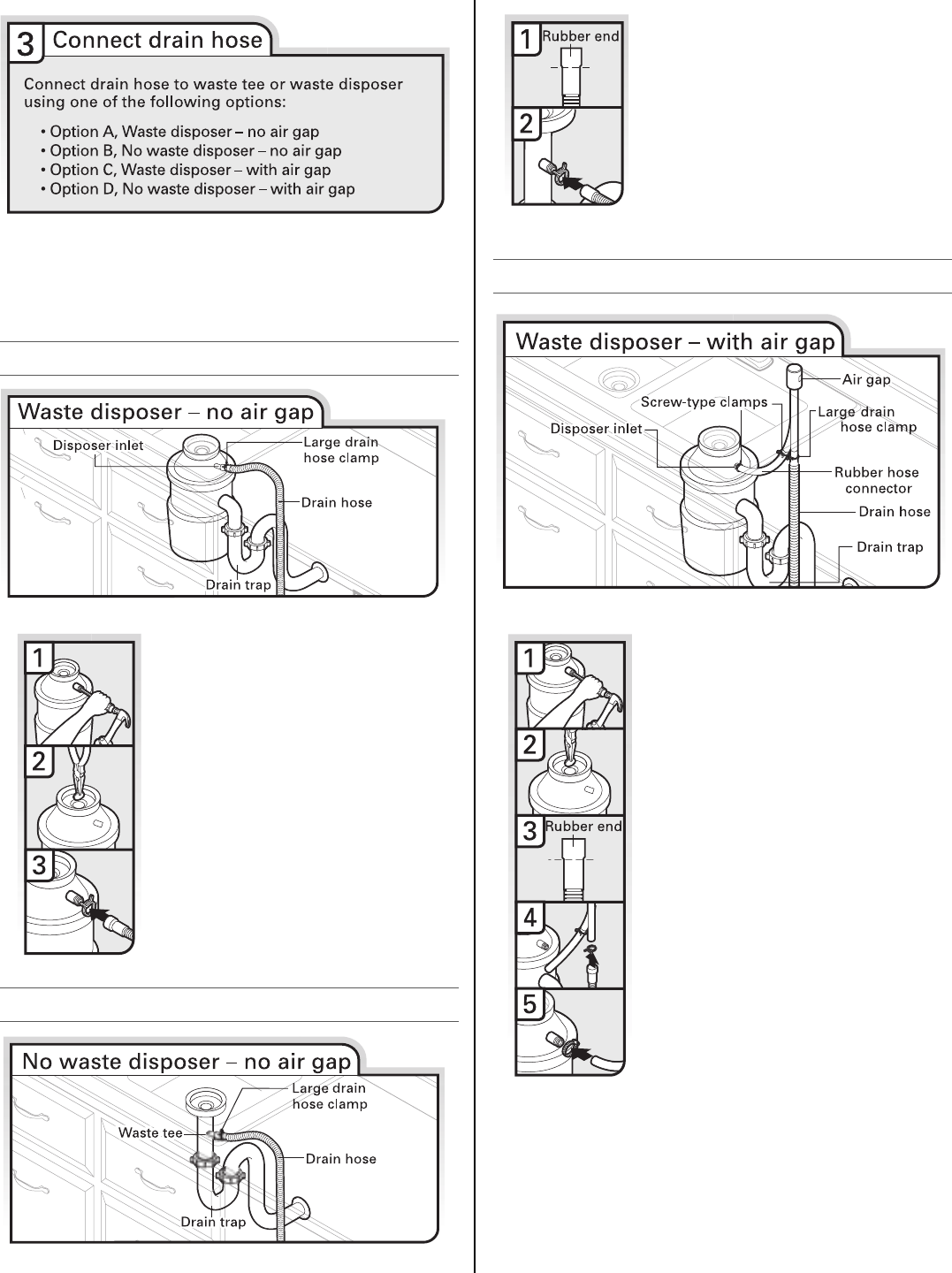 3 Connect drain hose

Connect drain hose to waste tee or waste disposer using one of the following options:

• Option A, Waste disposer – no air gap
• Option B, No waste disposer – no air gap
• Option C, Waste disposer – with air gap
• Option D, No waste disposer – with air gap

Waste disposer – no air gap

Disposer inlet
Large drain hose clamp
Drain hose
Drain trap

1
2
3

No waste disposer – no air gap

Large drain hose clamp
Waste tee
Drain hose
Drain trap

1 Rubber end
2

Waste disposer – with air gap

Air gap
Screw-type clamps
Large drain hose clamp
Disposer inlet
Rubber hose connector
Drain hose
Drain trap

1
2
3 Rubber end
4
5