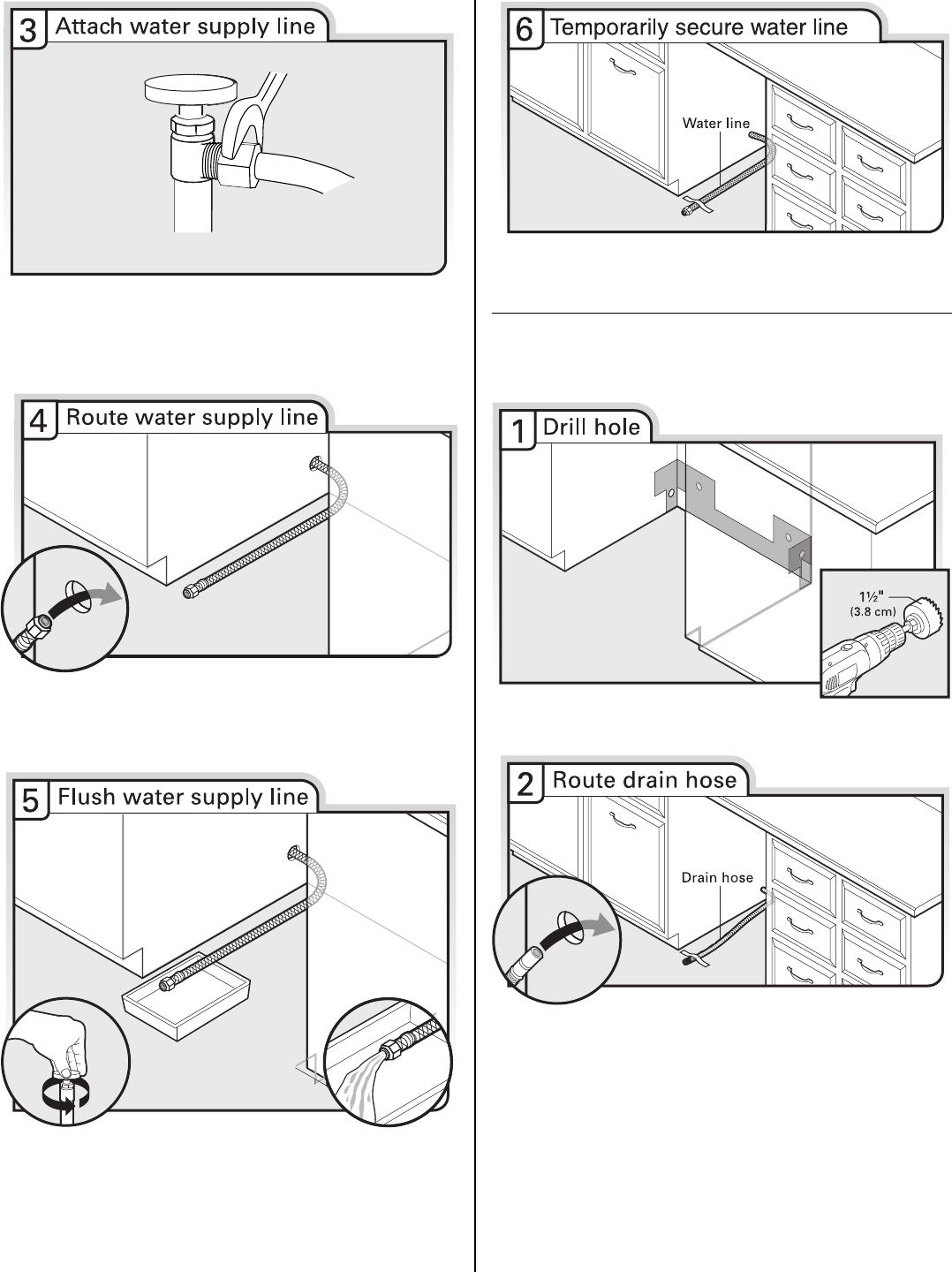 3 Attach water supply line

4 Route water supply line

5 Flush water supply line

6 Temporarily secure water line

Water line

1 Drill hole

1½"
(3.8 cm)

2 Route drain hose

Drain hose