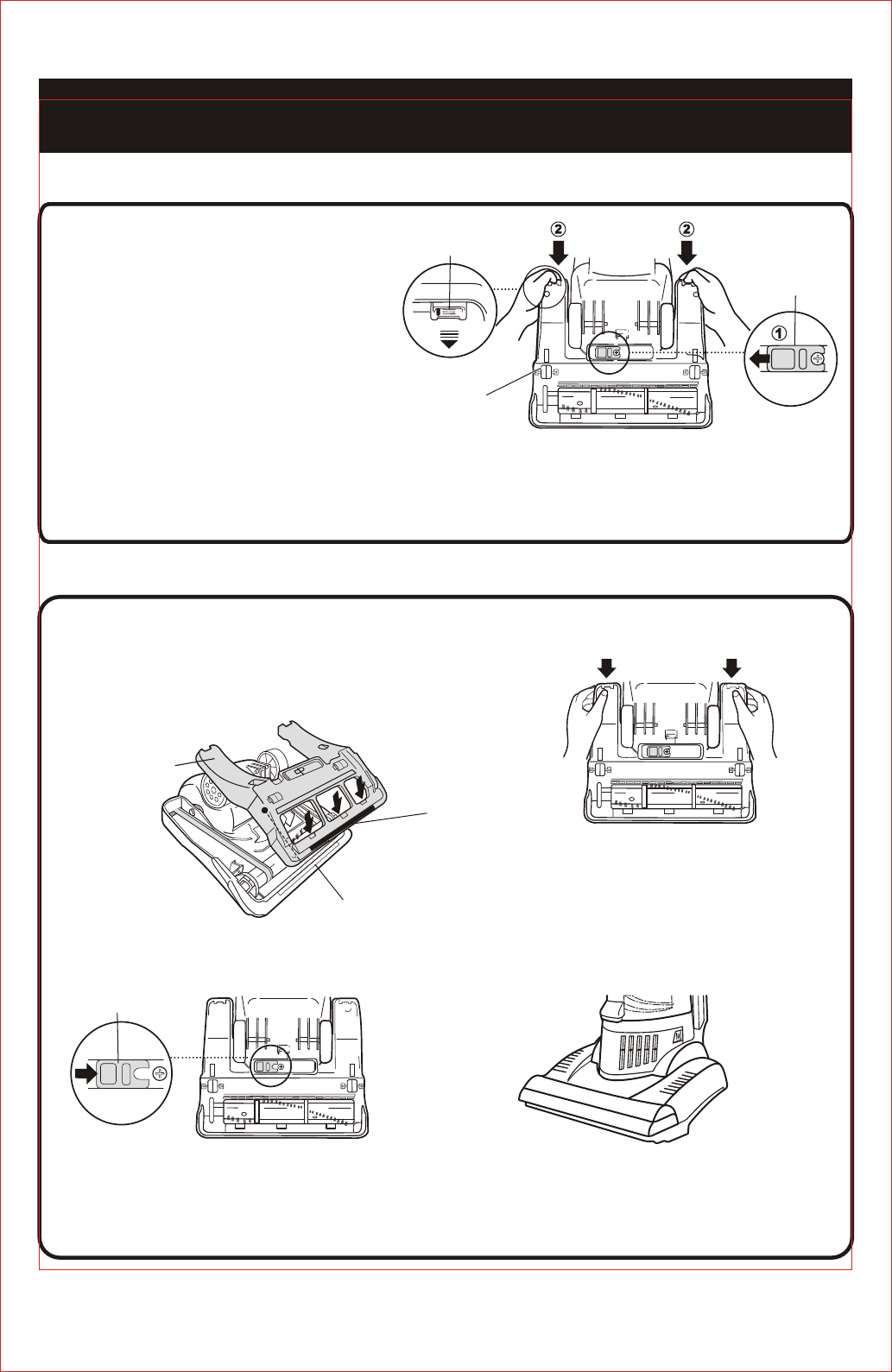 ②
②
①