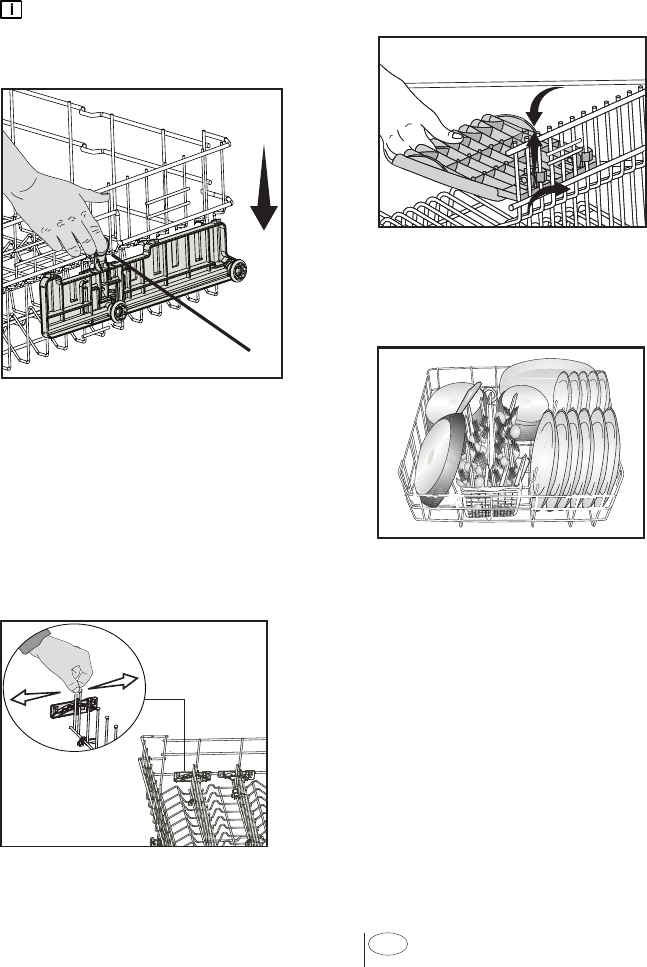 i