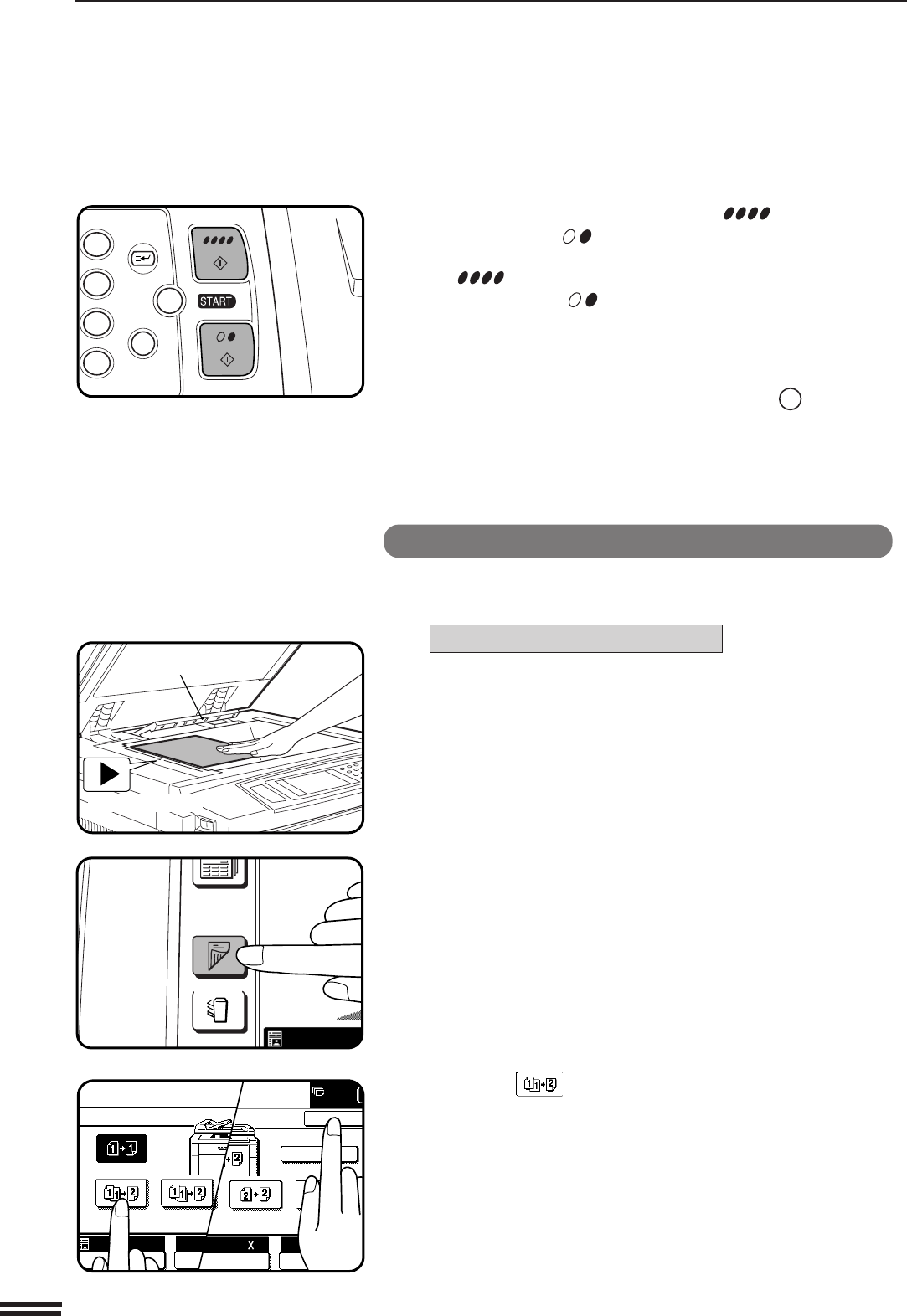 START

X