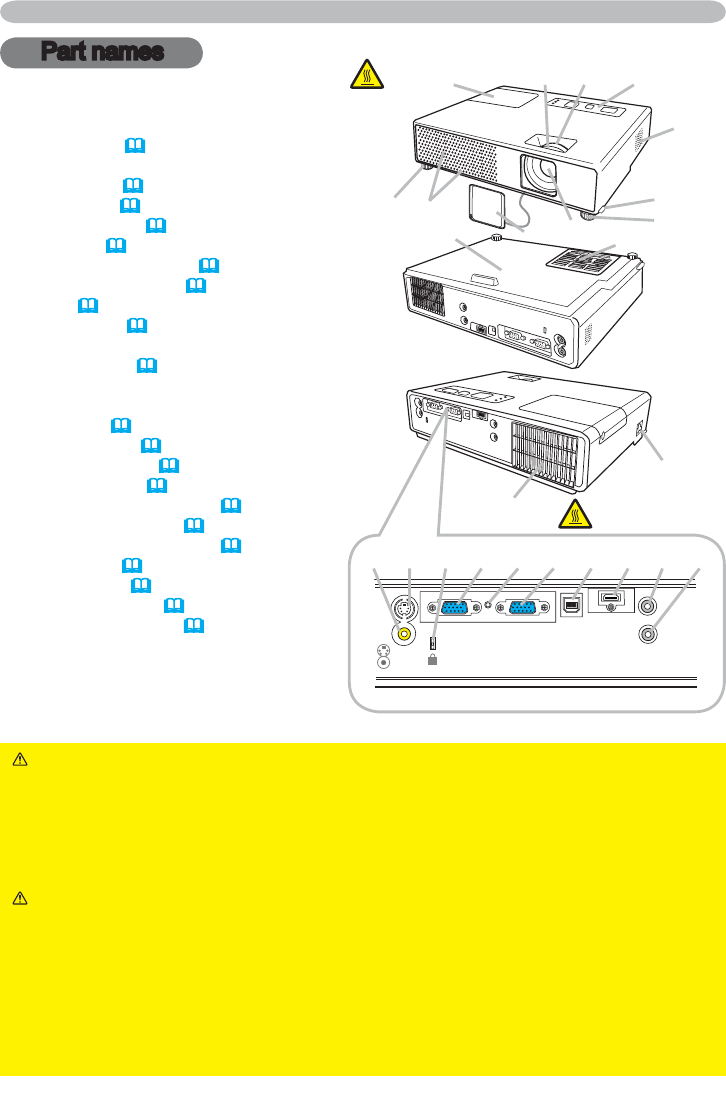 Part names