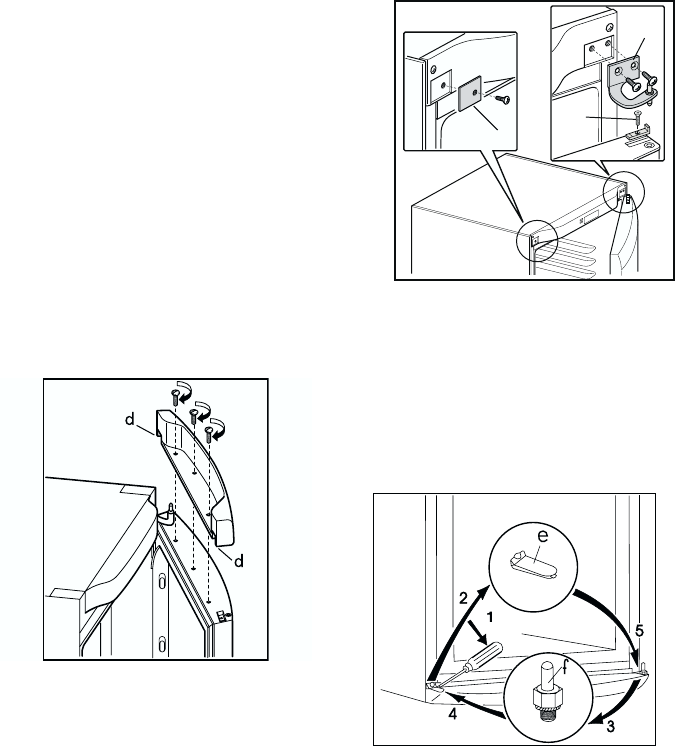 d
d

e
2
1
5
f
4
3