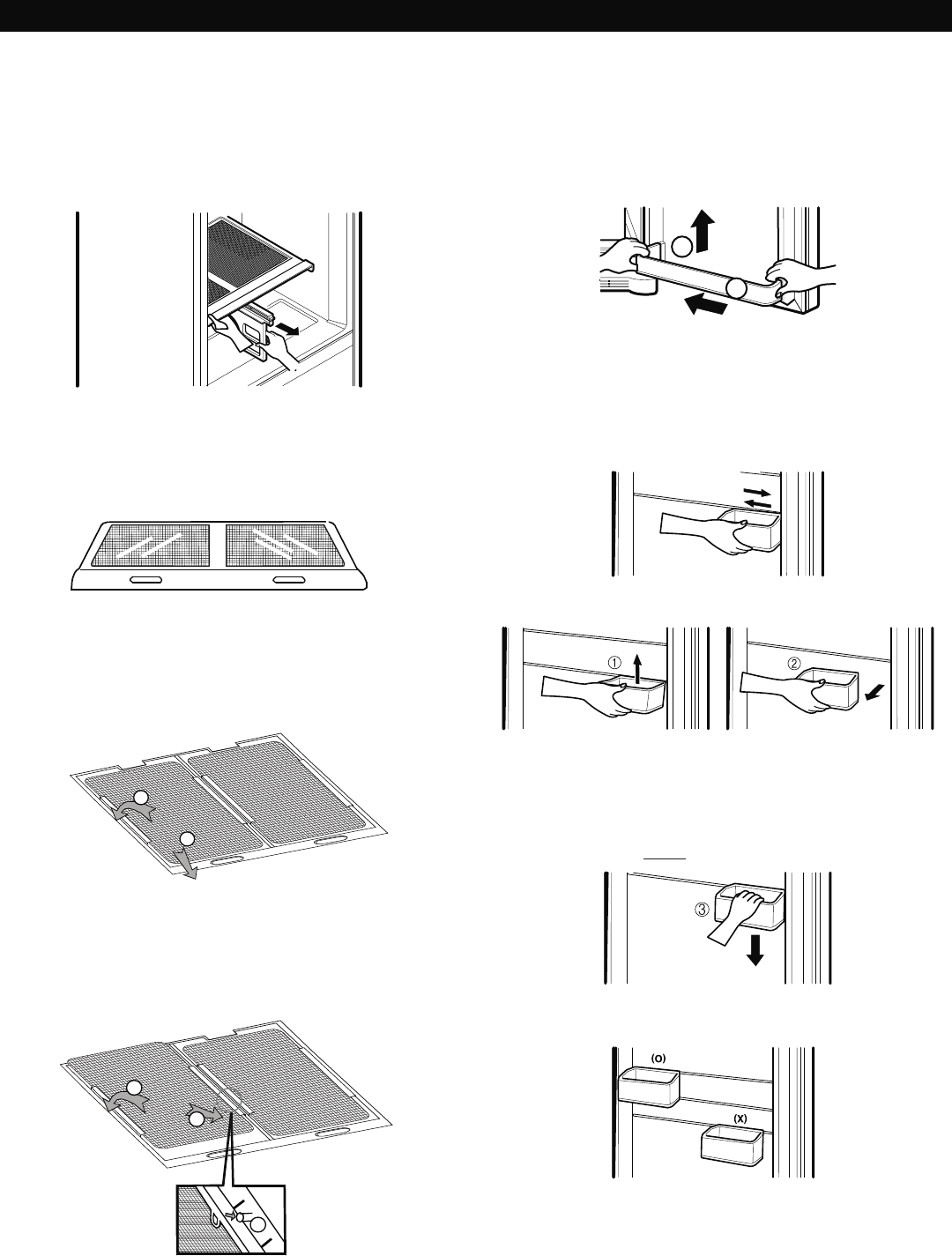 ①

②

③

(O)

(X)