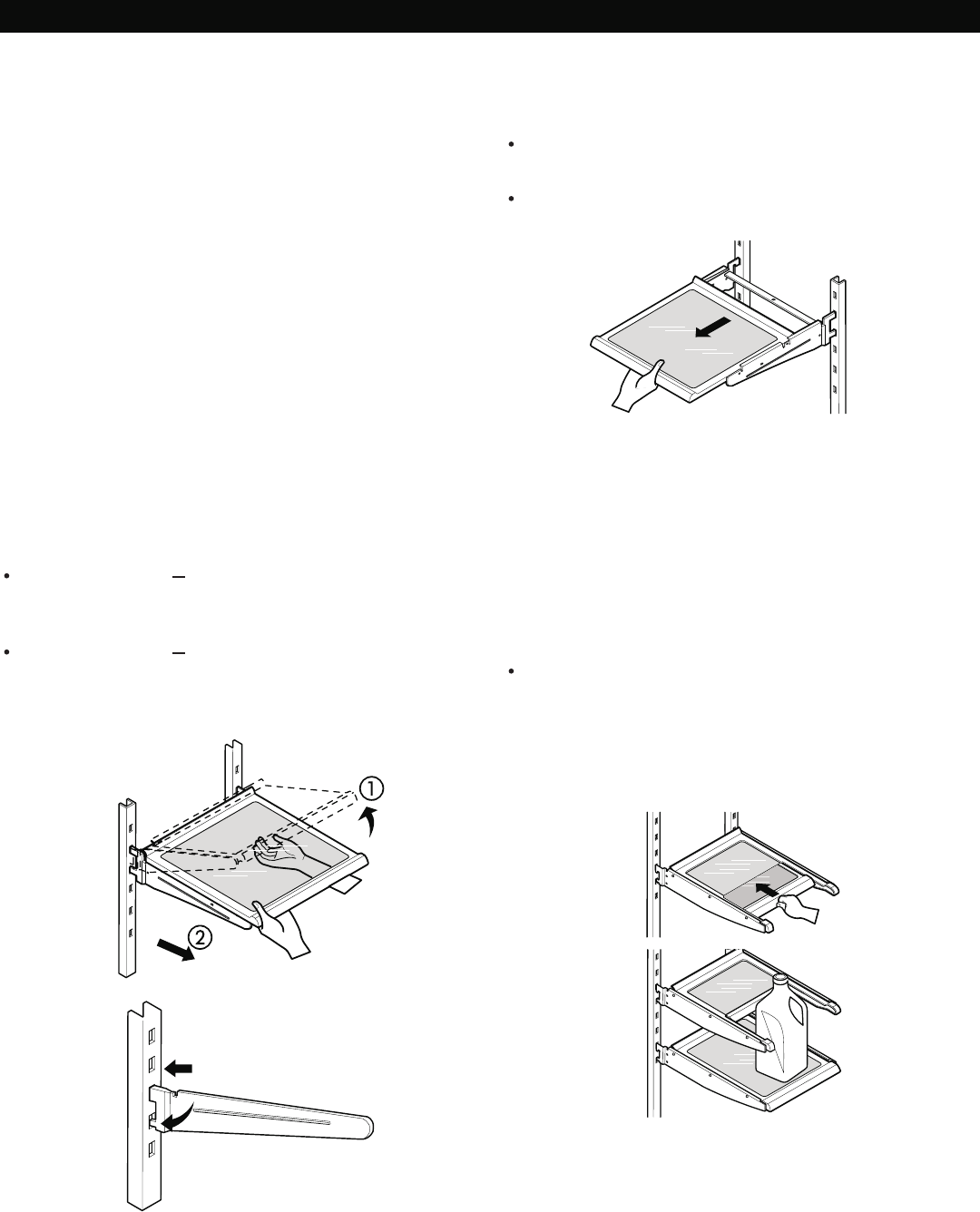 ①

②