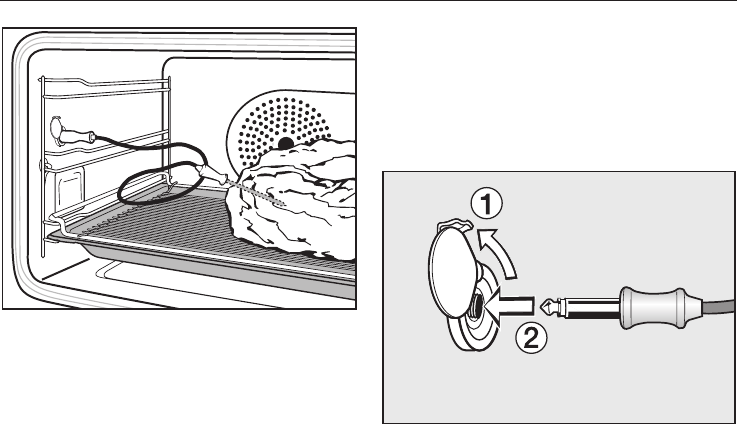 ①

②