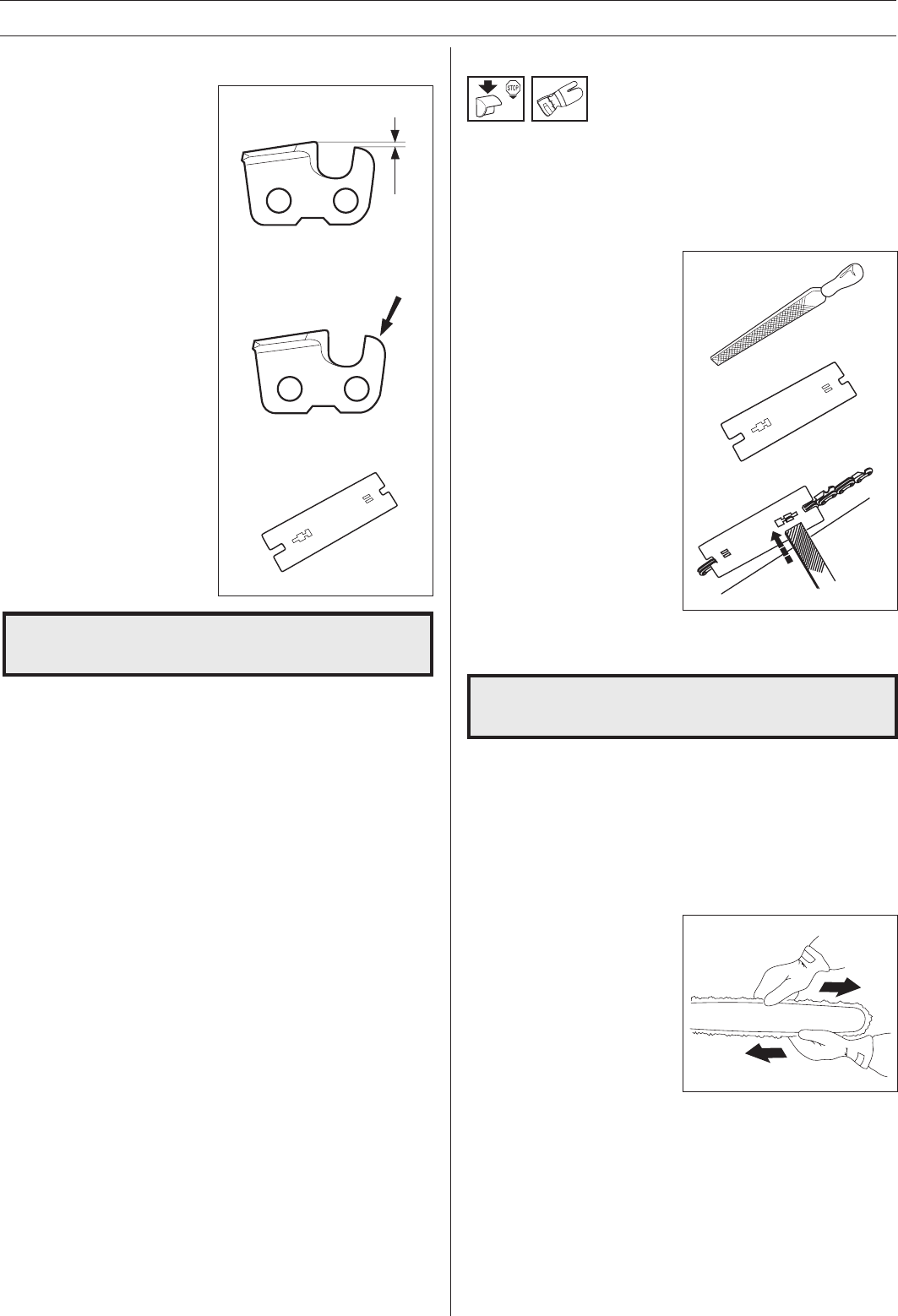 STOP