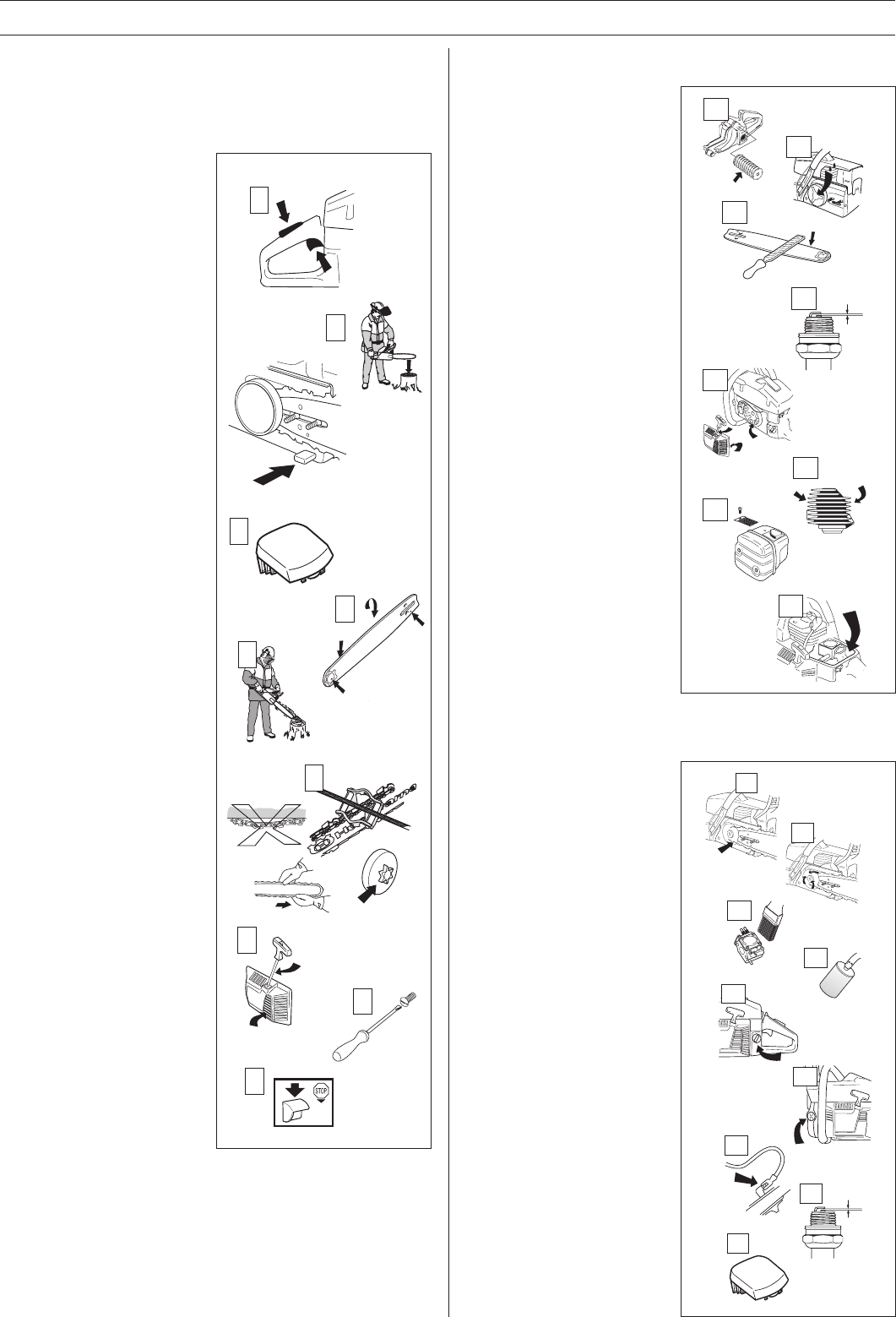 STOP