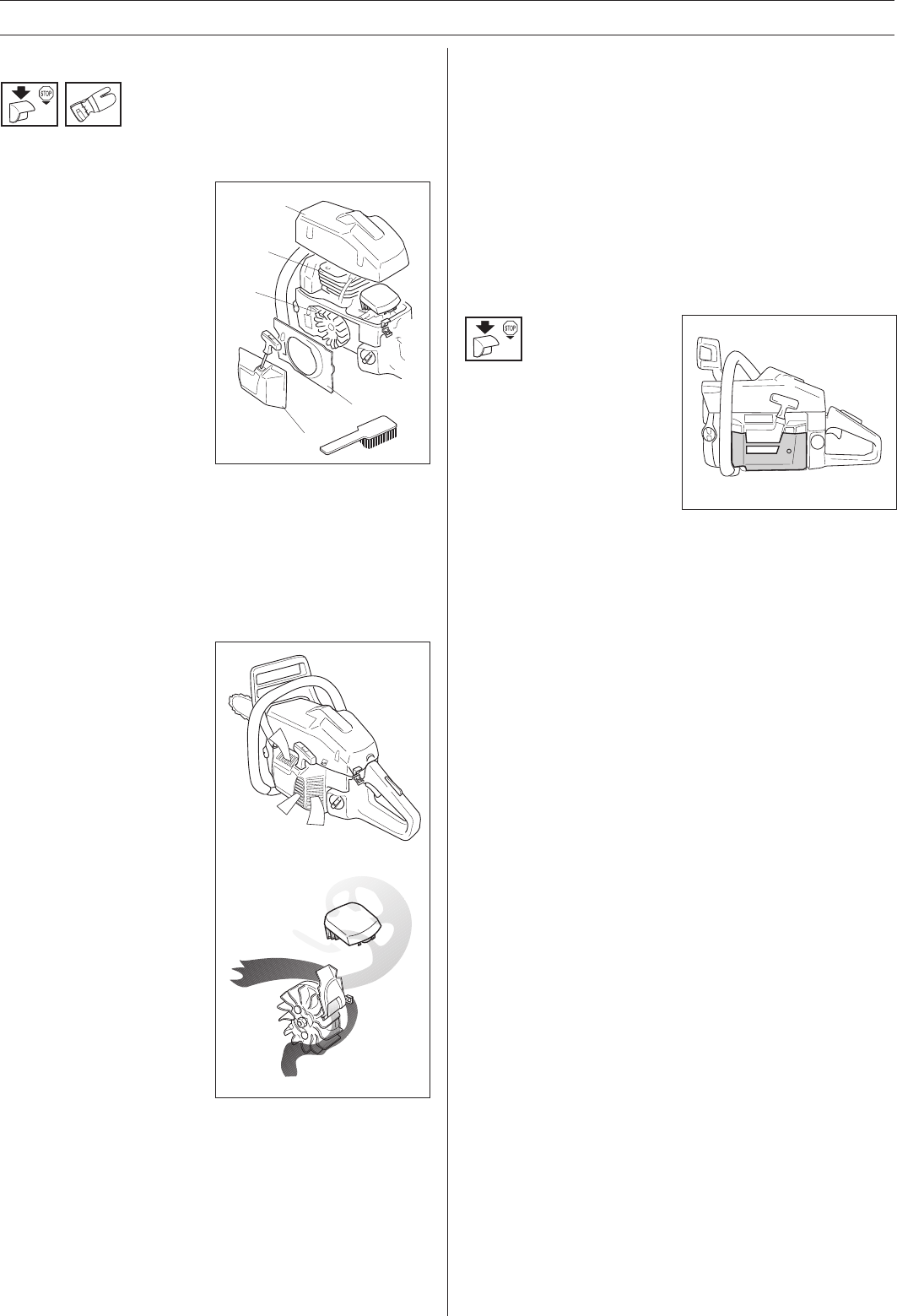 STOP

STOP