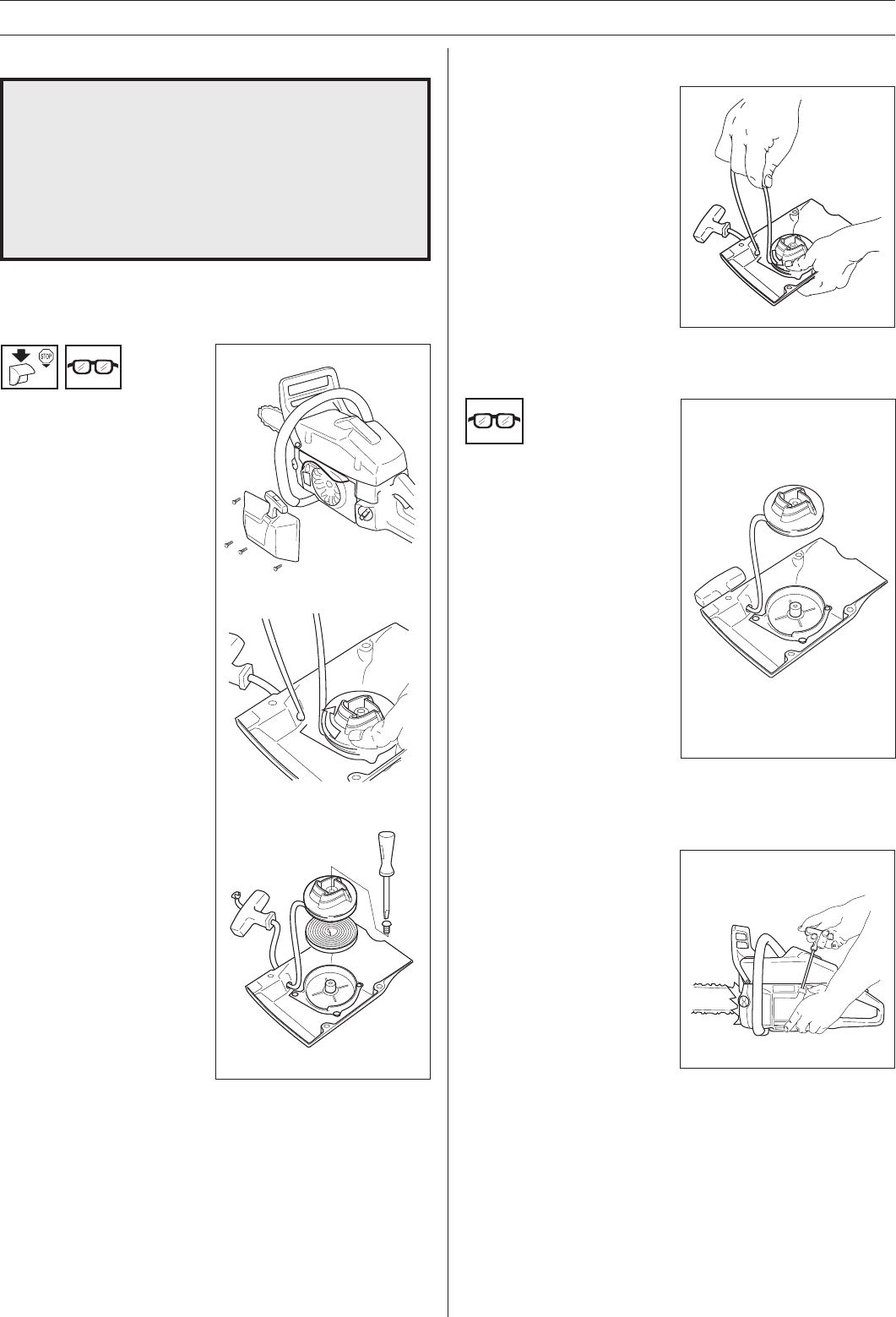 STOP