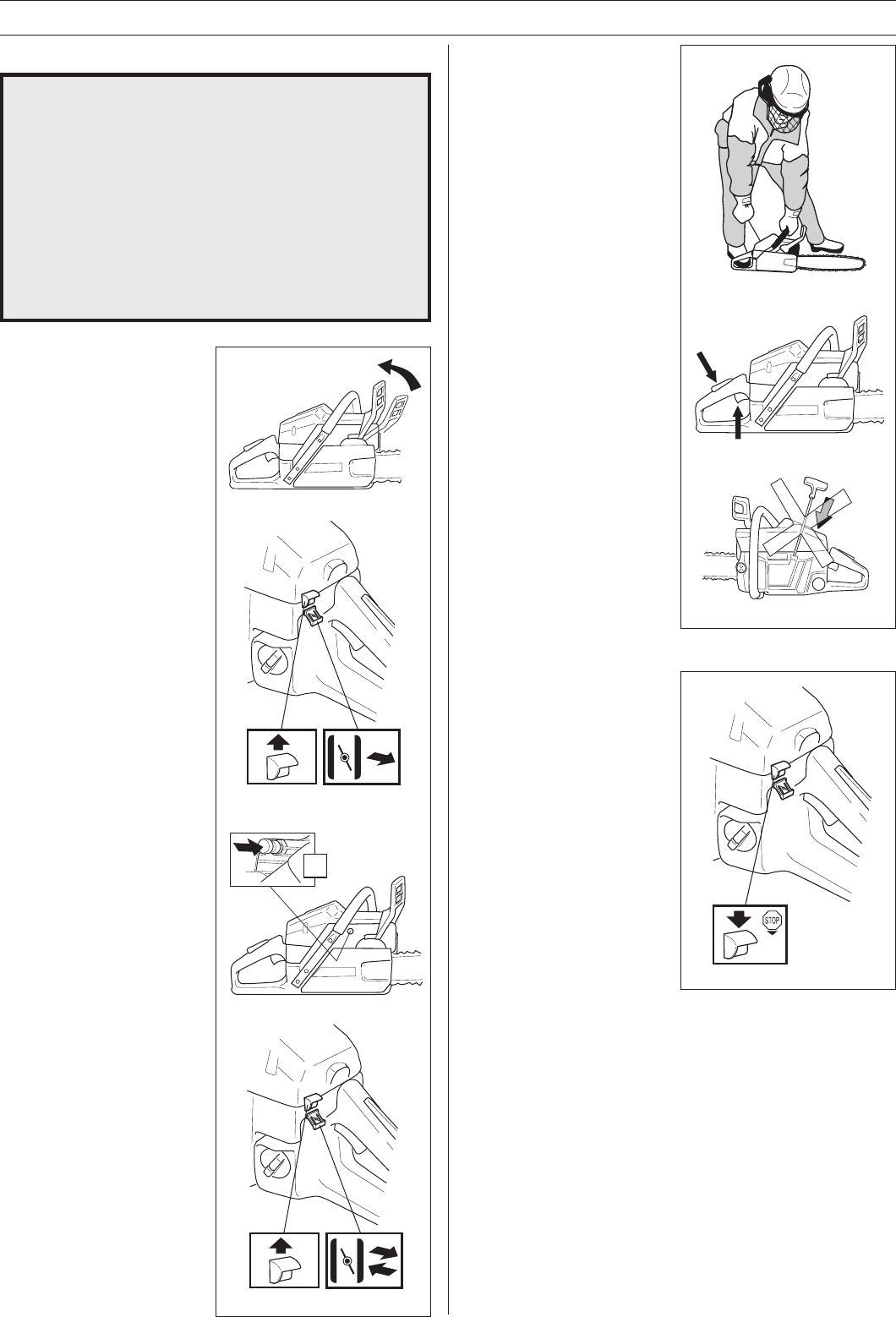 STOP