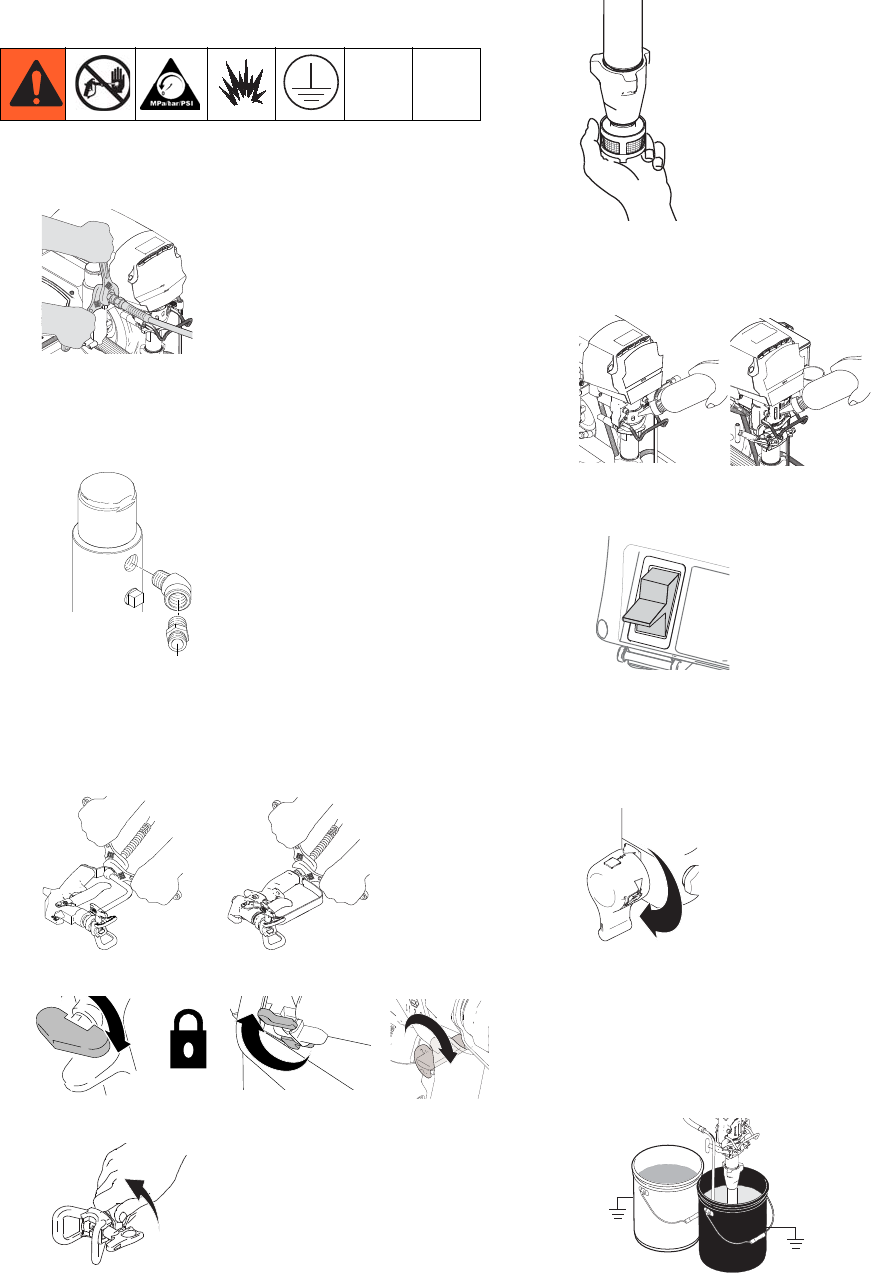 MPa/bar/PSI