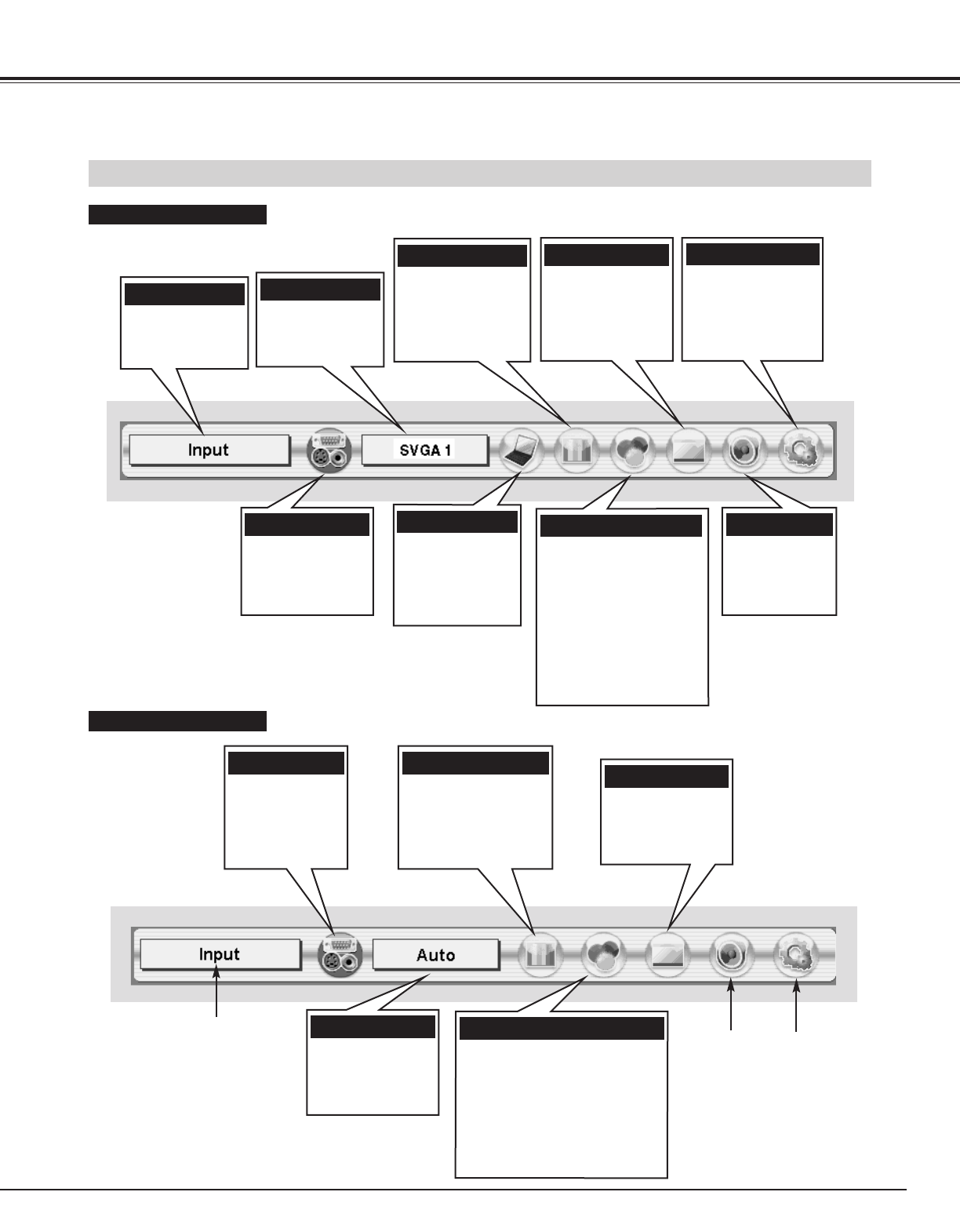 Input

SVGA 1

Input

Auto