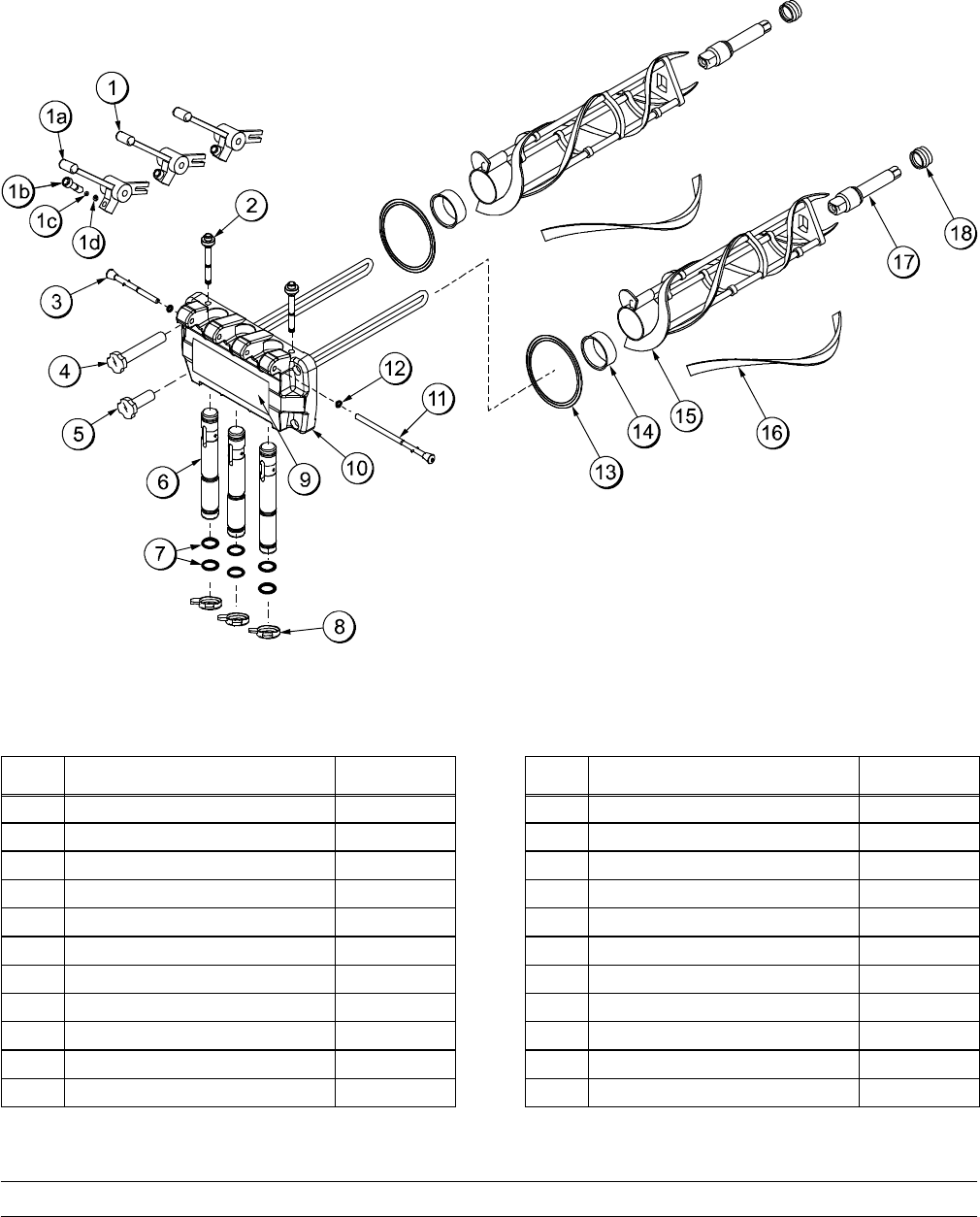 1
1a
1b
1c
1d
2
3
4
5
6
7
8
9
10
11
12
13
14
15
16
17
18