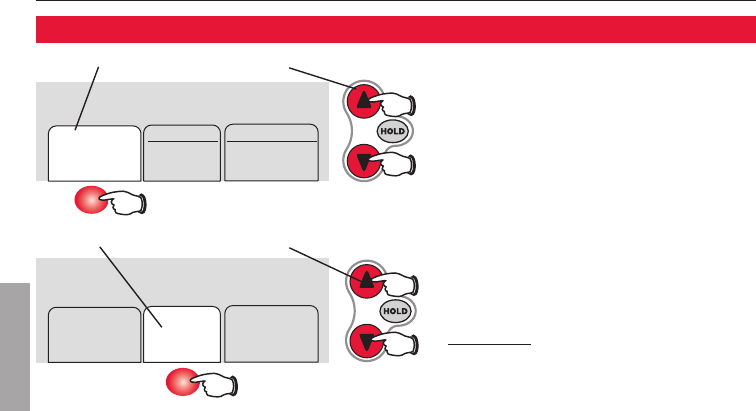 HOLD

HOLD