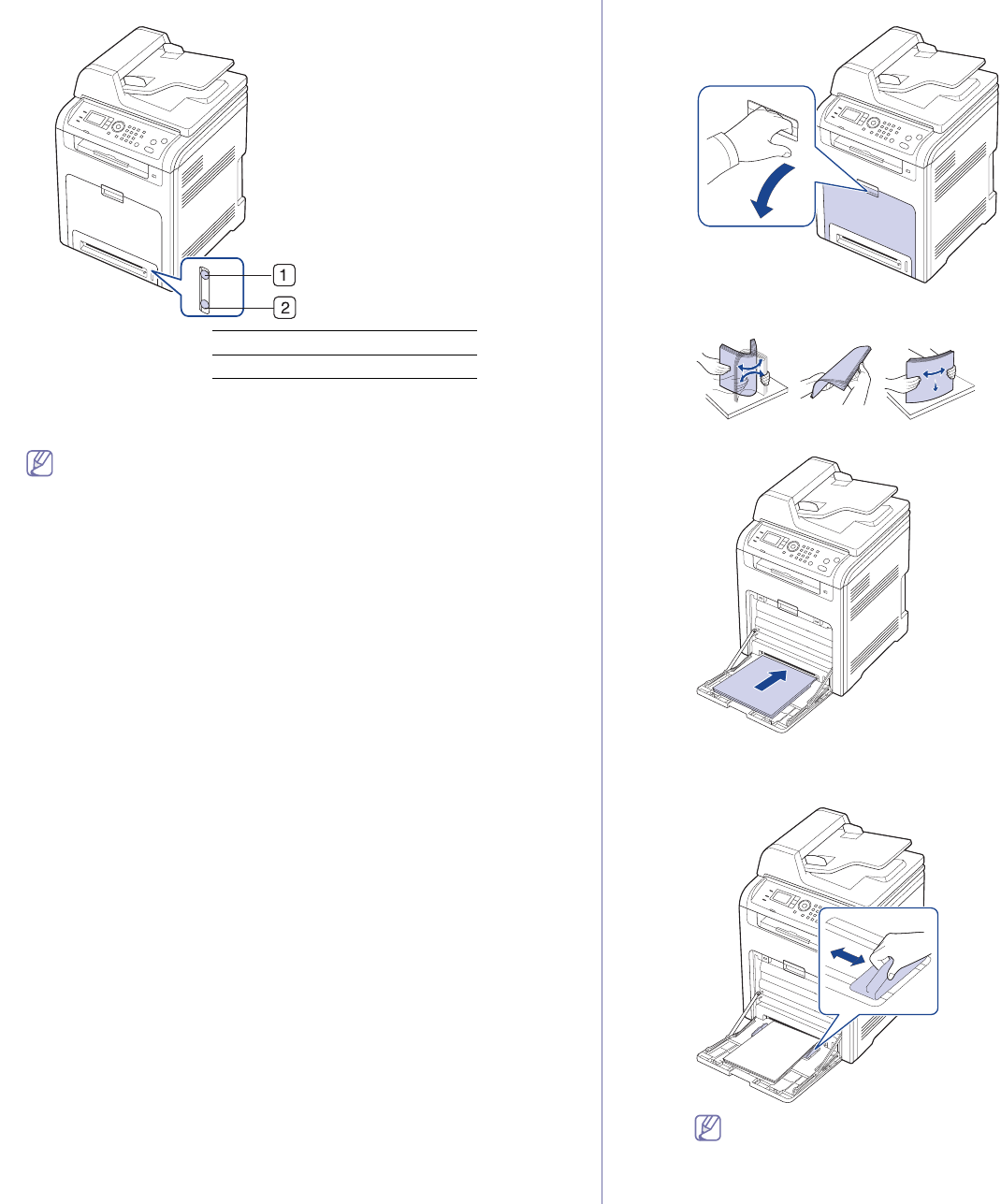 1
2