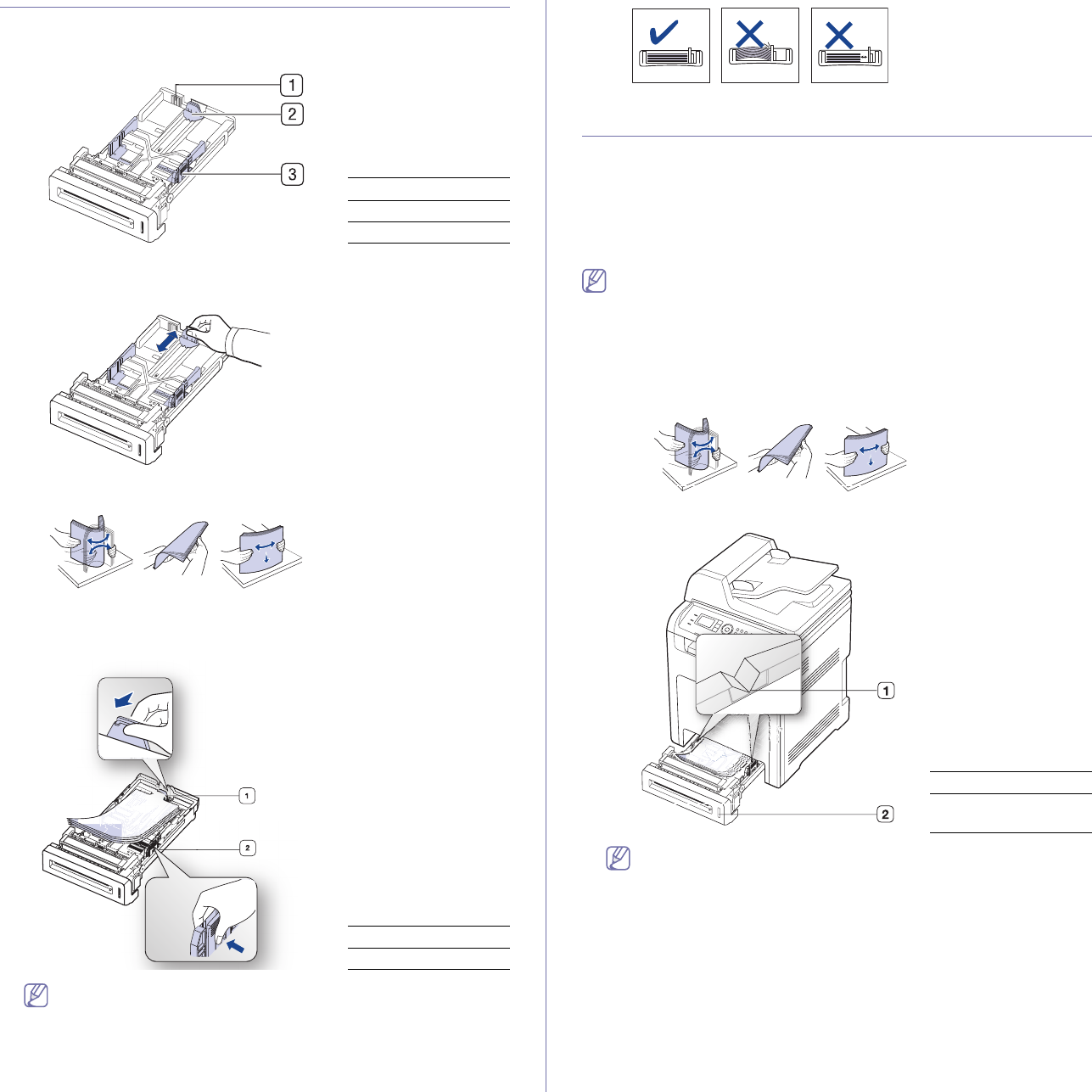 1
2
3

1
2

1

2