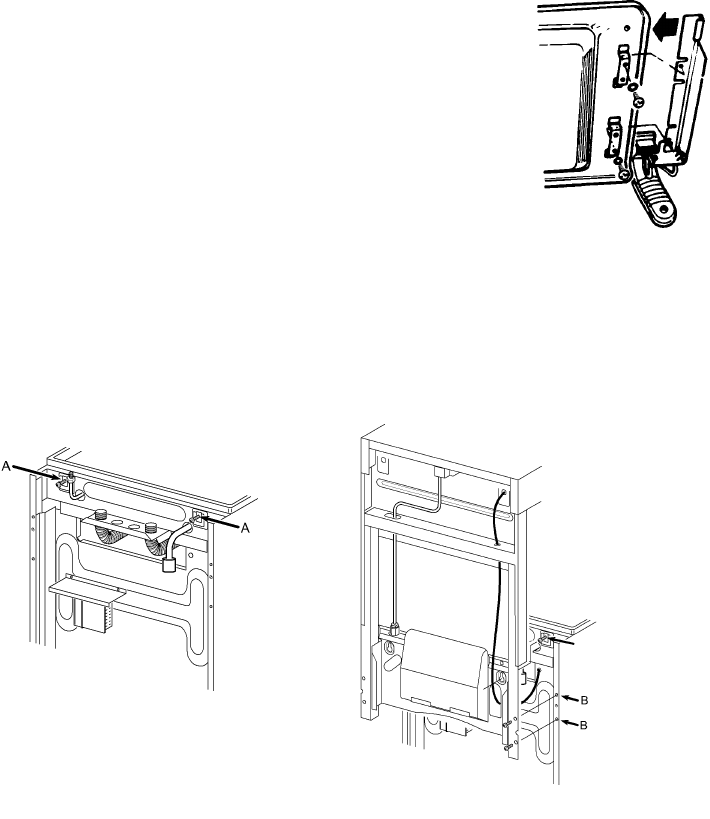 A
A
B
B