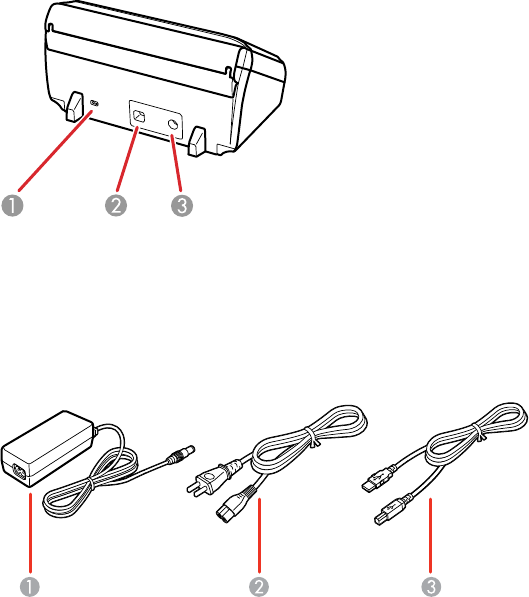 1 2 3

1 2 3