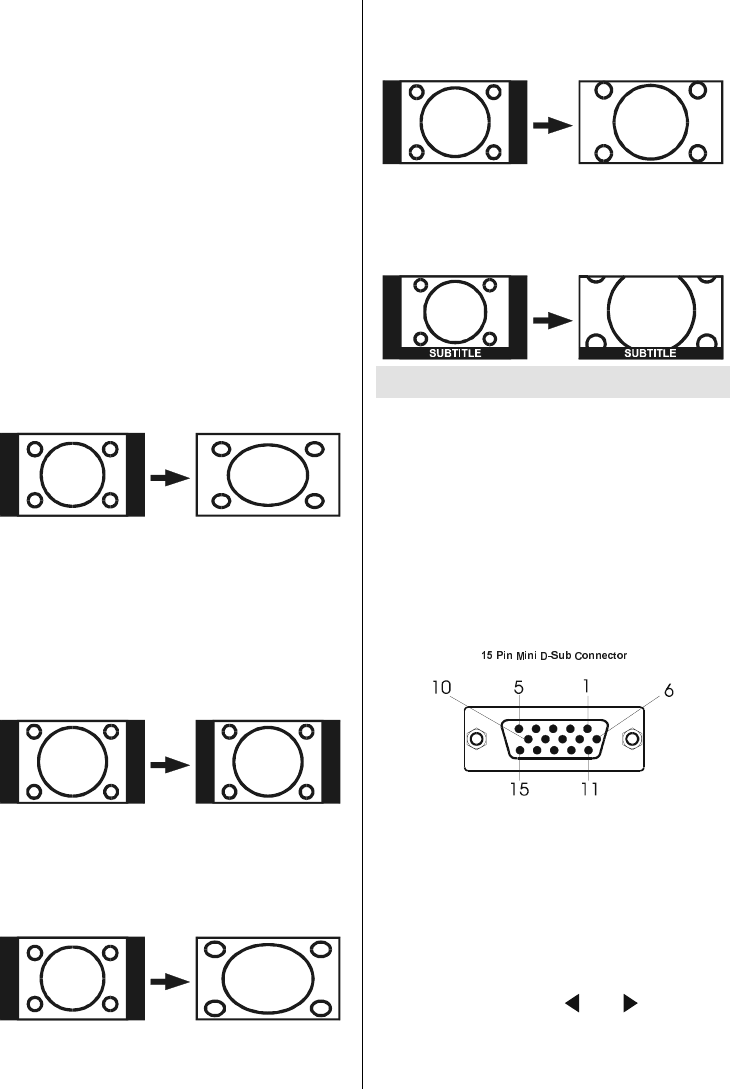 SUBTITLE

SUBTITLE

15 Pin Mini D-Sub Connector

10

5

1

6

15

11