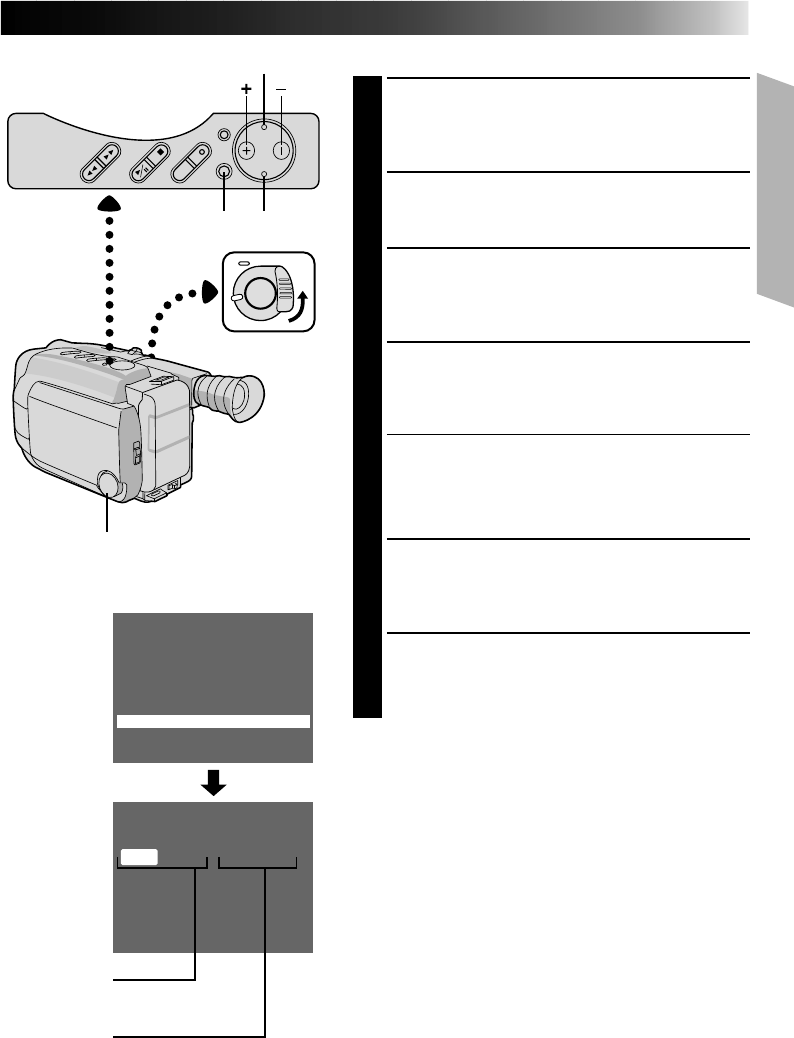 +
–