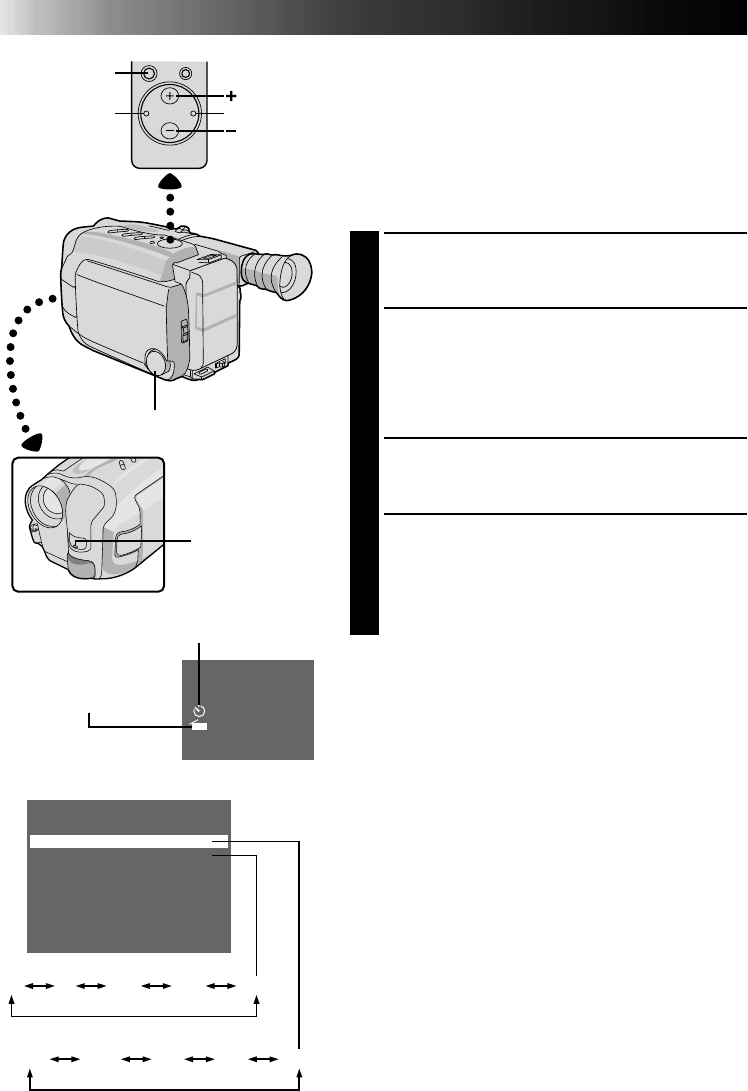 +
–