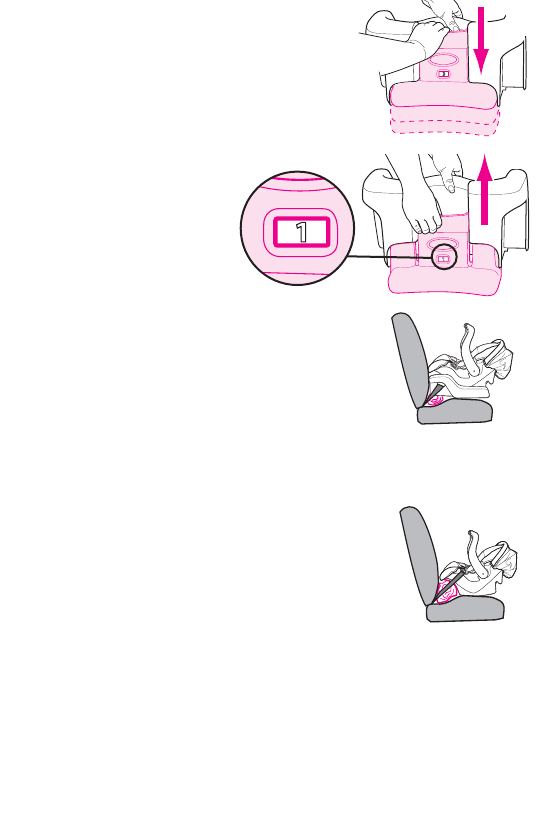 1