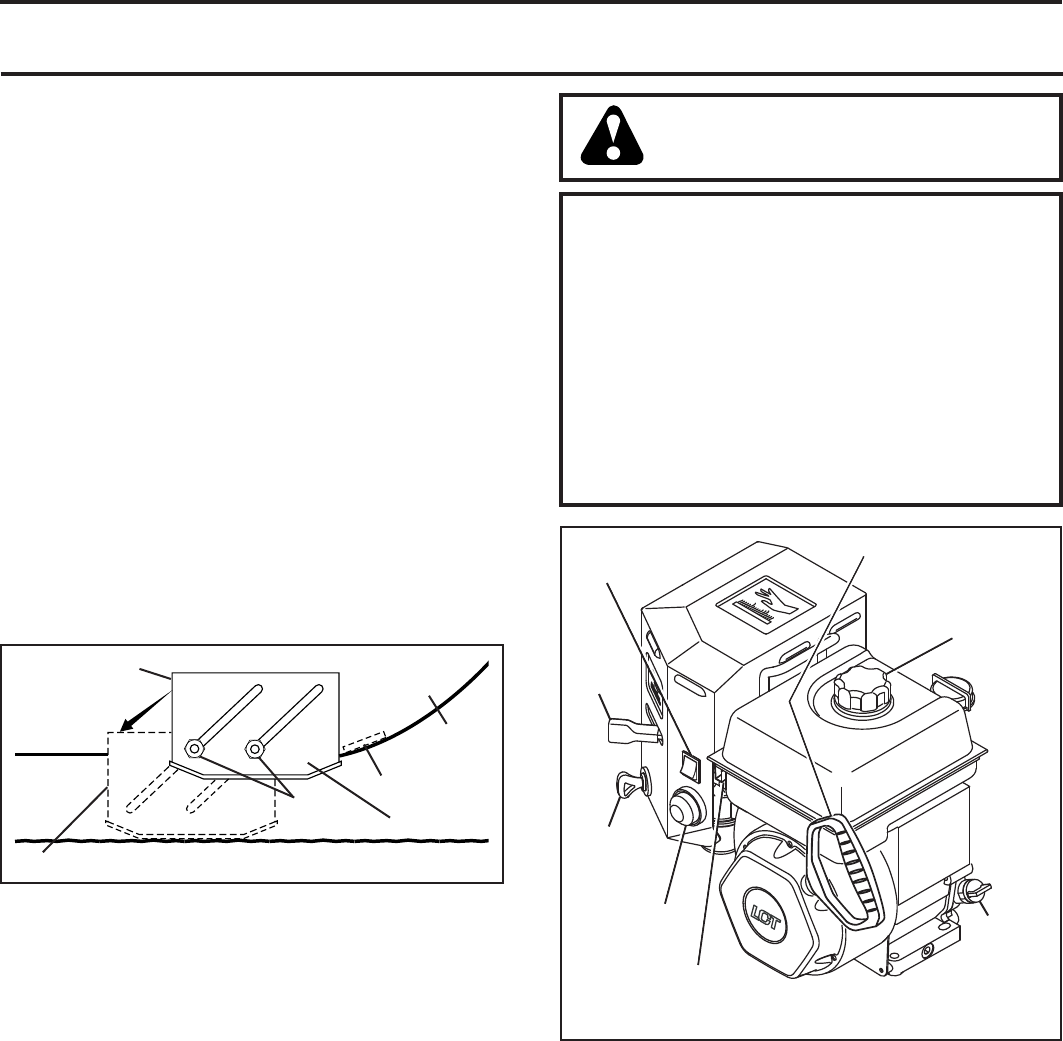 LCT