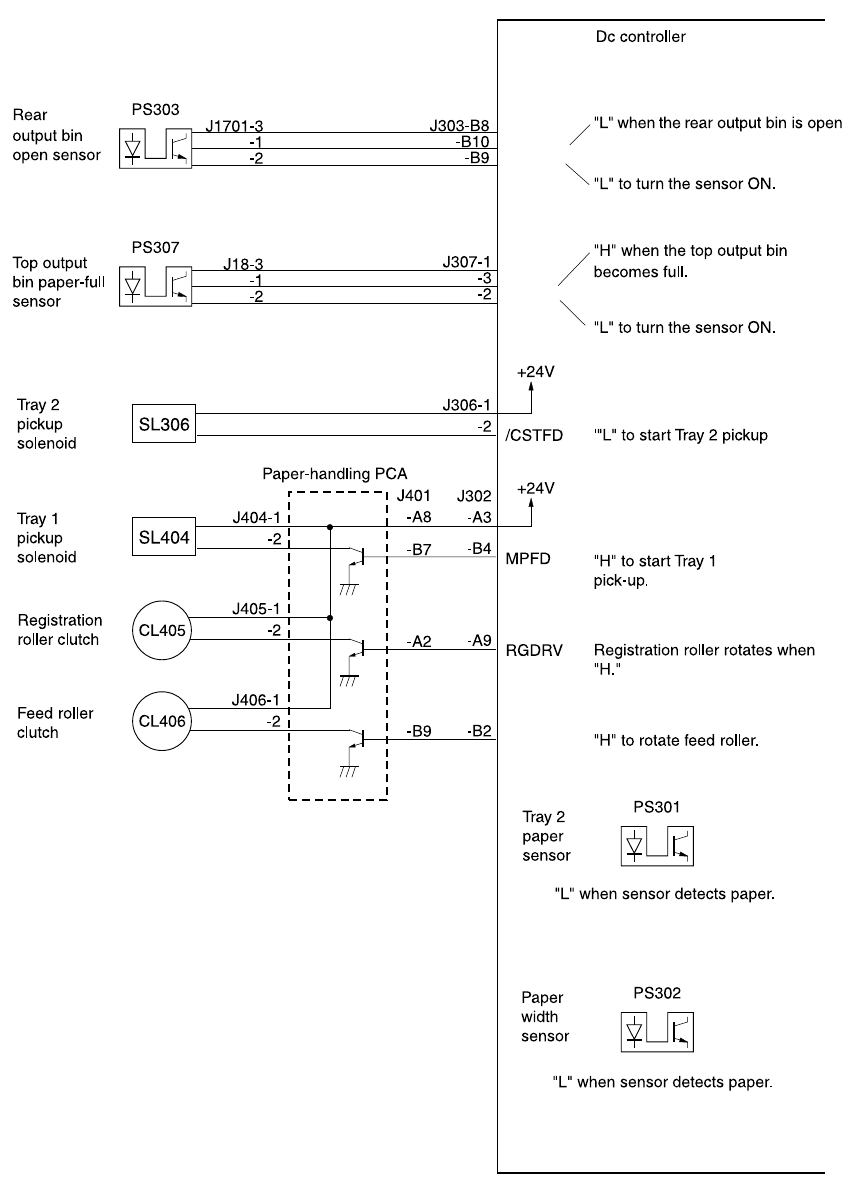 Dc controller

Rear output bin open sensor

PS303

J1701-3
-1
-2

J303-B8
-B10
-B9

"L" when the rear output bin is open

"L" to turn the sensor ON.

Top output bin paper-full sensor

PS307

J18-3
-1
-2

J307-1
-3
-2

"H" when the top output bin becomes full.

"L" to turn the sensor ON.

+24V

Tray 2 pickup solenoid

SL306

J306-1
-2

/CSTFD

'"L" to start Tray 2 pickup

Paper-handling PCA

J401
J302

+24V

Tray 1 pickup solenoid

SL404

J404-1
-2

-A8
-A3

-B7
-B4

MPFD

"H" to start Tray 1 pick-up.

Registration roller clutch

CL405

J405-1
-2

-A2
-A9

RGDRV

Registration roller rotates when "H."

Feed roller clutch

CL406

J406-1
-2

-B9
-B2

"H" to rotate feed roller.

Tray 2 paper sensor

PS301

"L" when sensor detects paper.

Paper width sensor

PS302

"L" when sensor detects paper.