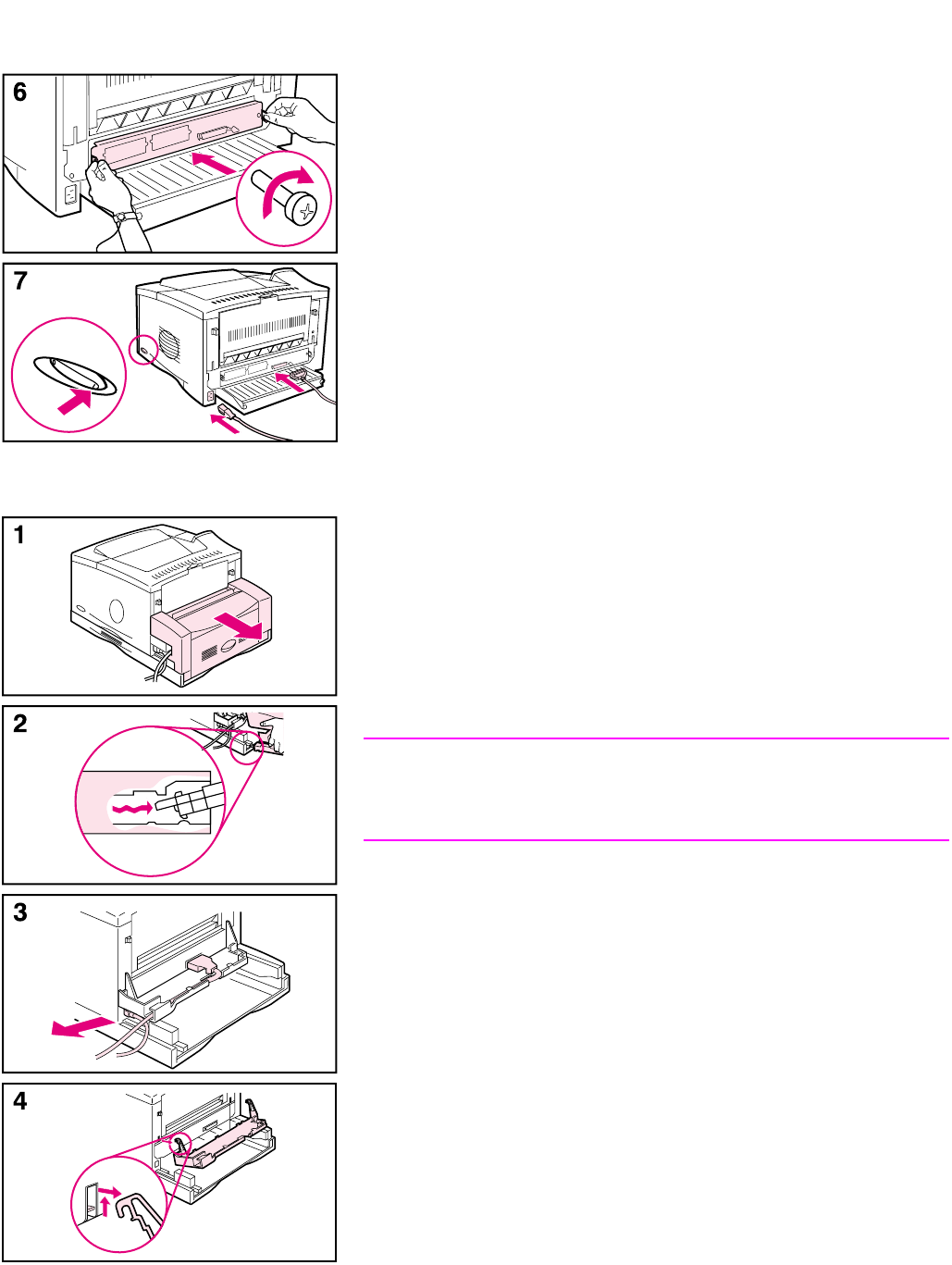 6

7

1

2

3

4