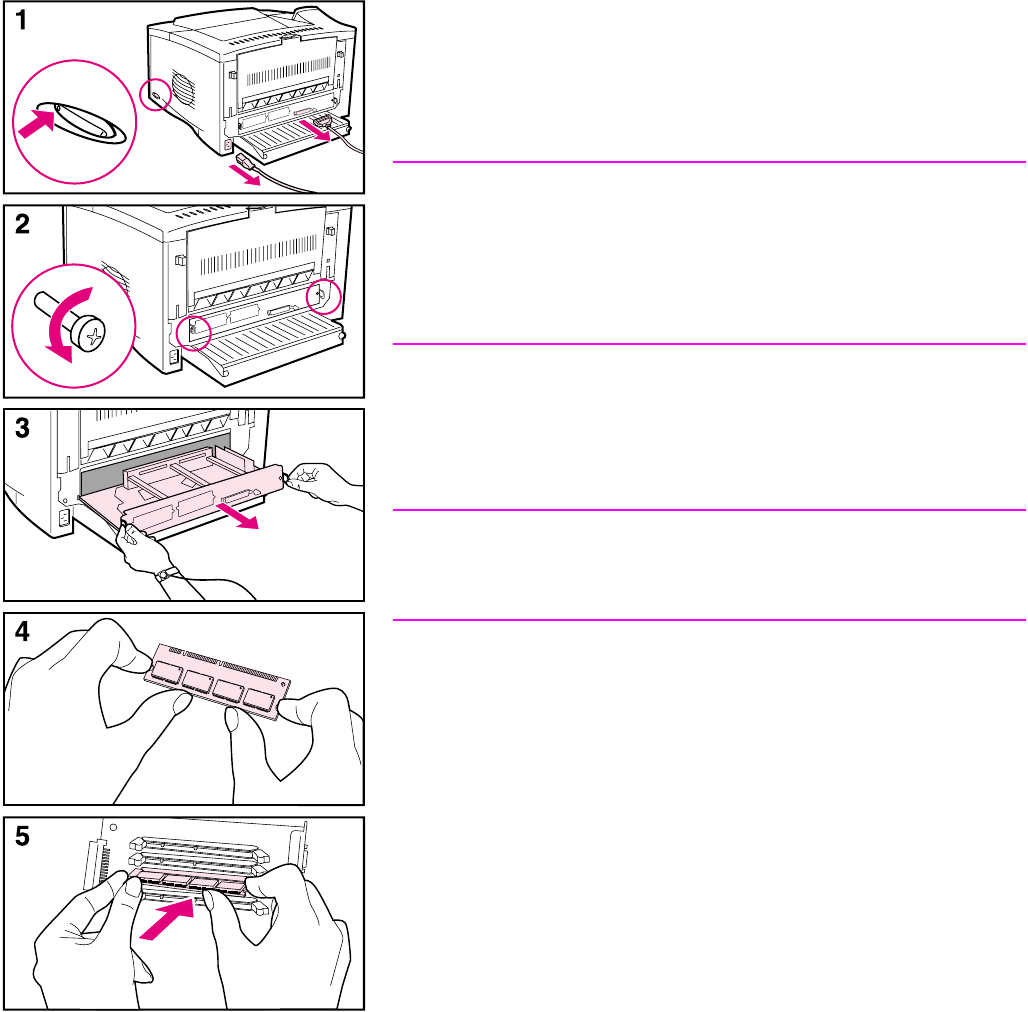 1

2

3

4

5