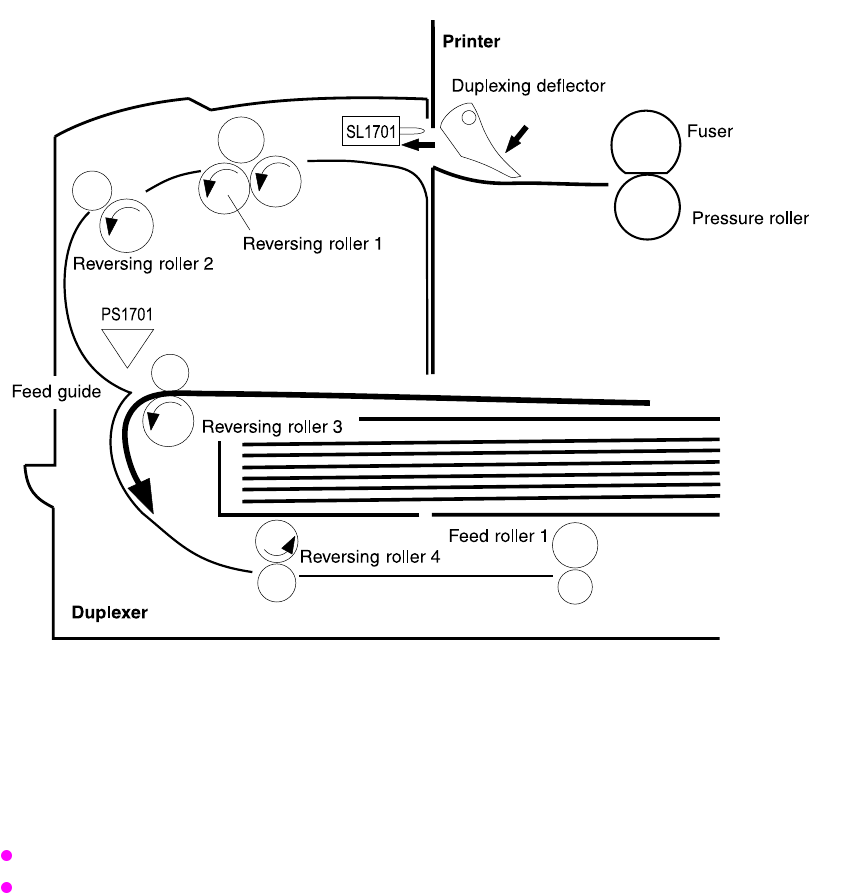 Printer

Duplexing deflector

SL1701

Fuser

Pressure roller

Reversing roller 1

Reversing roller 2

PS1701

Feed guide

Reversing roller 3

Feed roller 1

Reversing roller 4

Duplexer