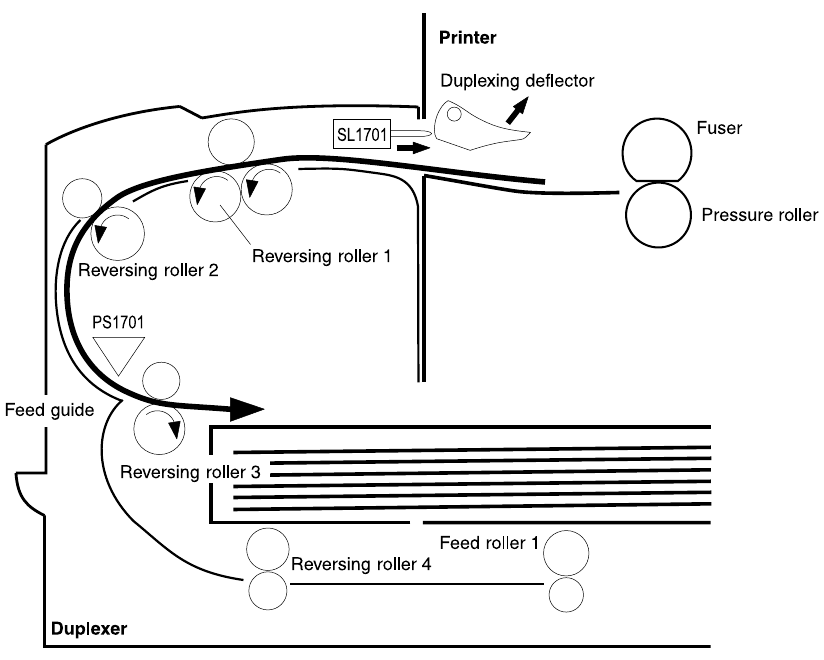 Printer
Duplexing deflector
SL1701
Fuser
Pressure roller
Reversing roller 1
Reversing roller 2
PS1701
Feed guide
Reversing roller 3
Feed roller 1
Reversing roller 4
Duplexer