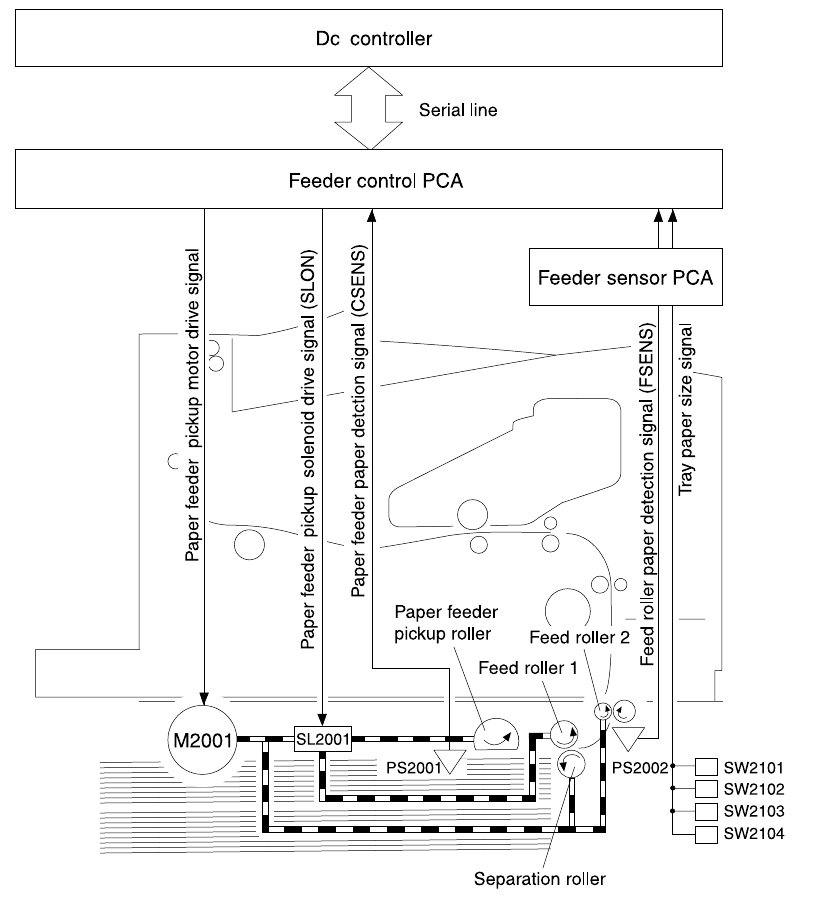 Dc controller

Serial line

Feeder control PCA

Feeder sensor PCA

Paper feeder pickup motor drive signal

Paper feeder pickup solenoid drive signal (SLON)

Paper feeder paper detction signal (CSENS)

Feed roller paper detection signal (FSENS)

Tray paper size signal

Paper feeder pickup roller

Feed roller 2

Feed roller 1

M2001

SL2001

PS2001

PS2002

SW2101
SW2102
SW2103
SW2104

Separation roller