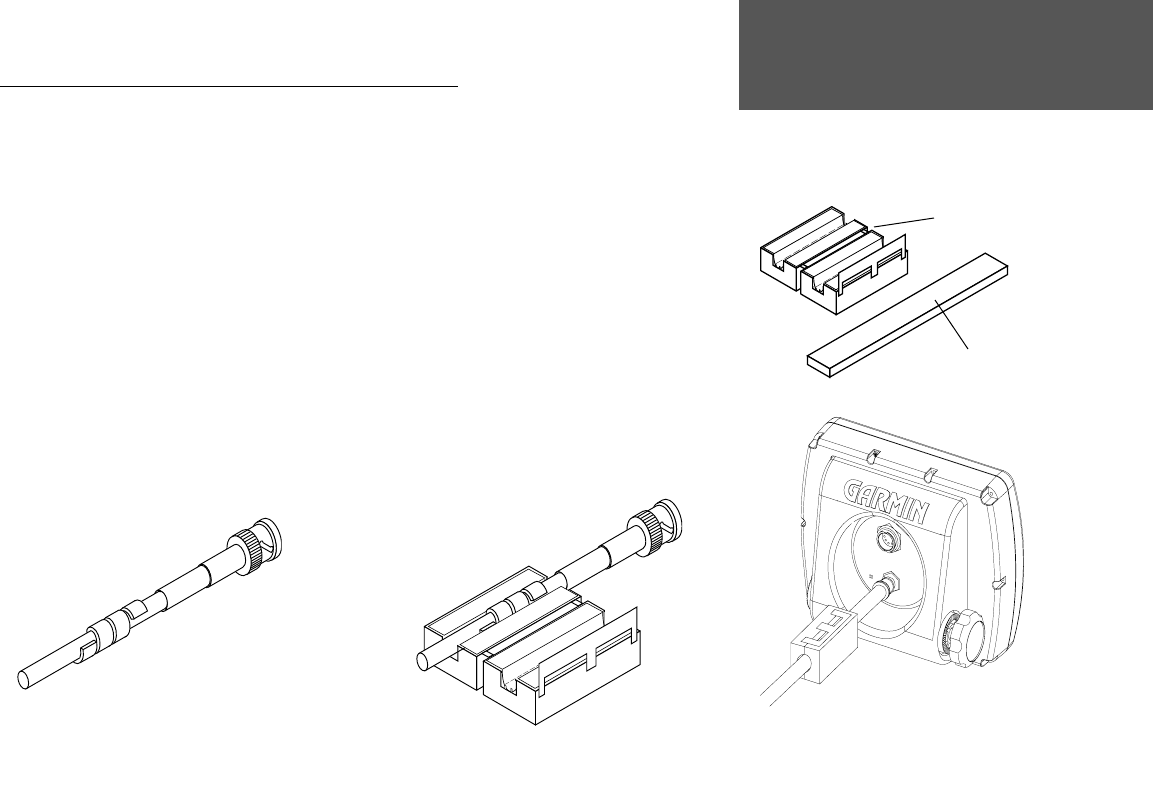 GARMIN