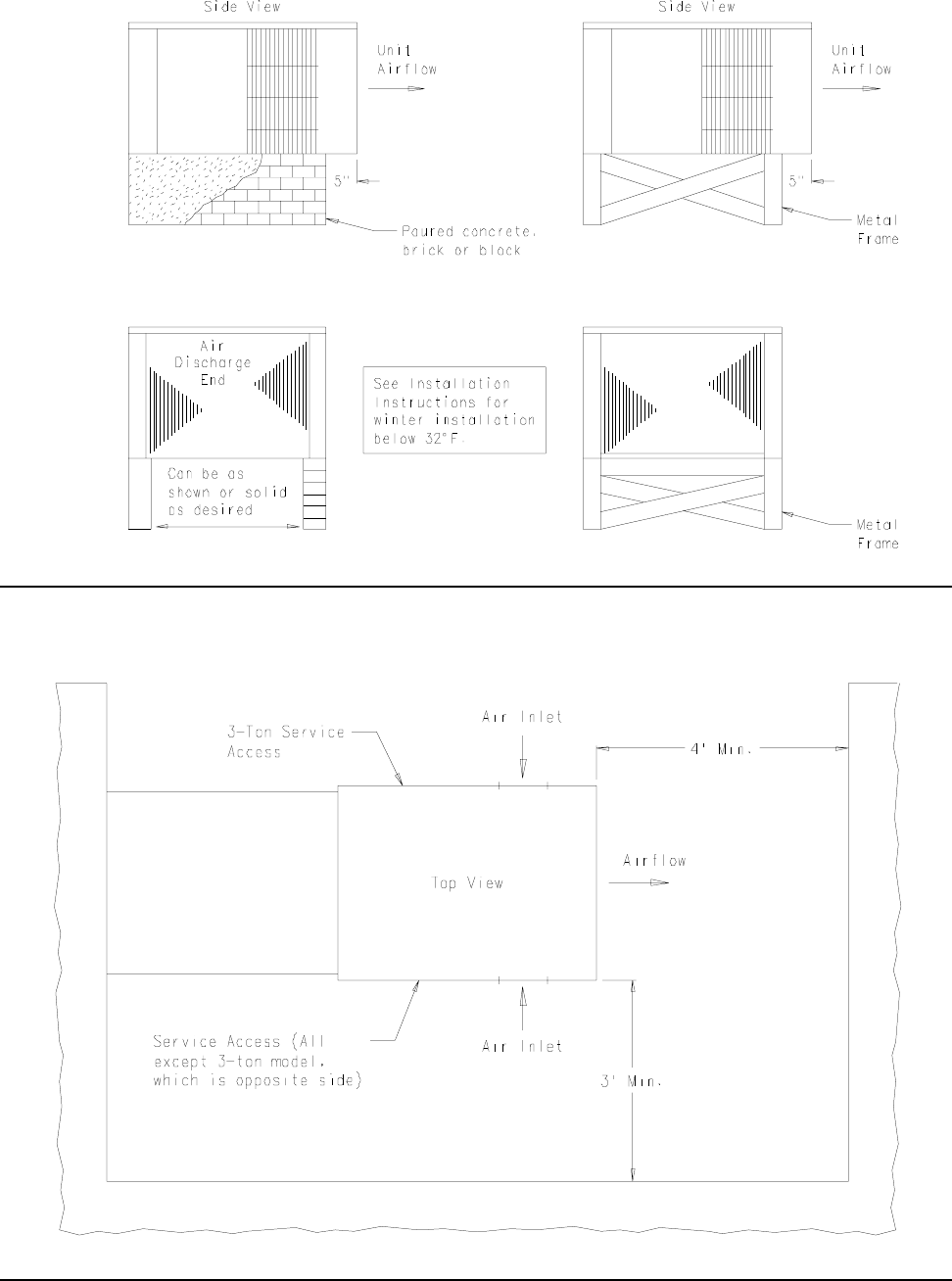 Side View

Unit Airflow

5"

Poured concrete, brick or block

Side View

Unit Airflow

5"

Metal Frame

Air Discharge End

Can be as shown or solid as desired

See Installation Instructions for winter installation below 32°F.

Metal Frame

3-Ton Service Access

Air Inlet

4' Min.

Top View

Airflow

Service Access (All except 3-ton model, which is opposite side)

Air Inlet

3' Min.