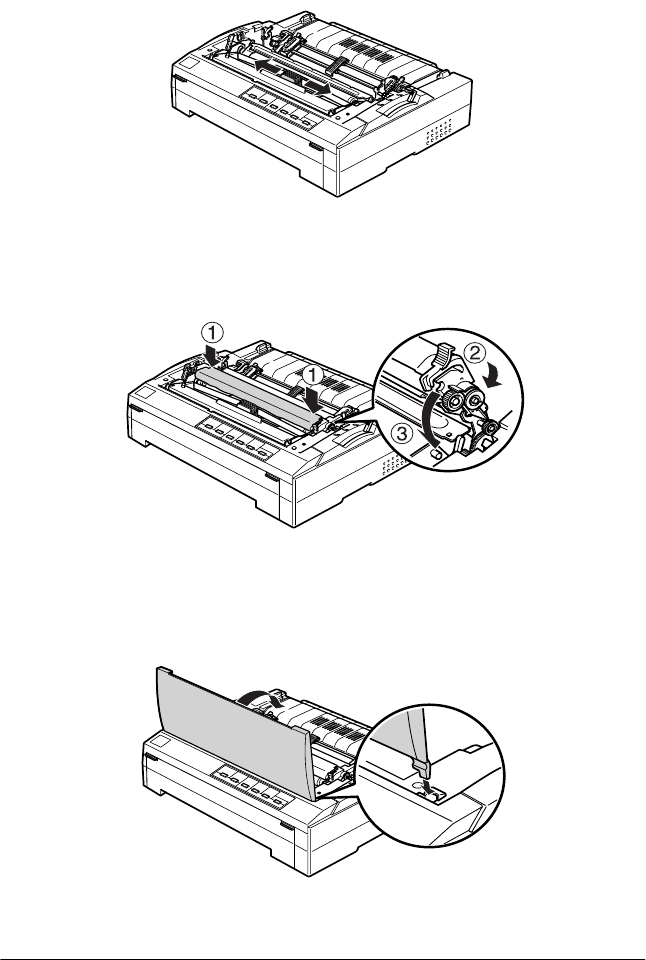 1
1
2
3