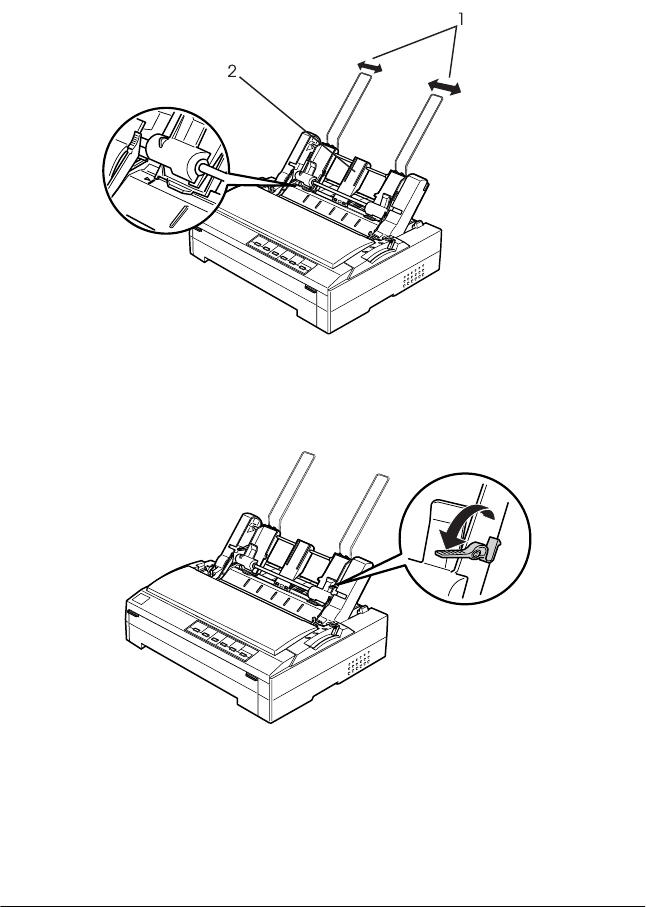 1
2