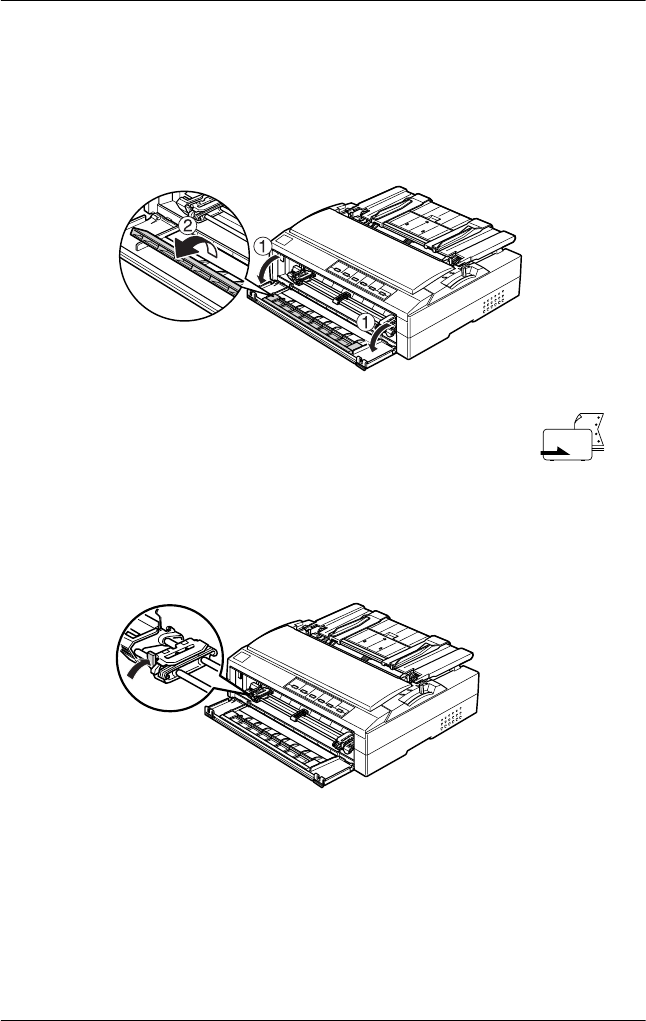 2
1
1